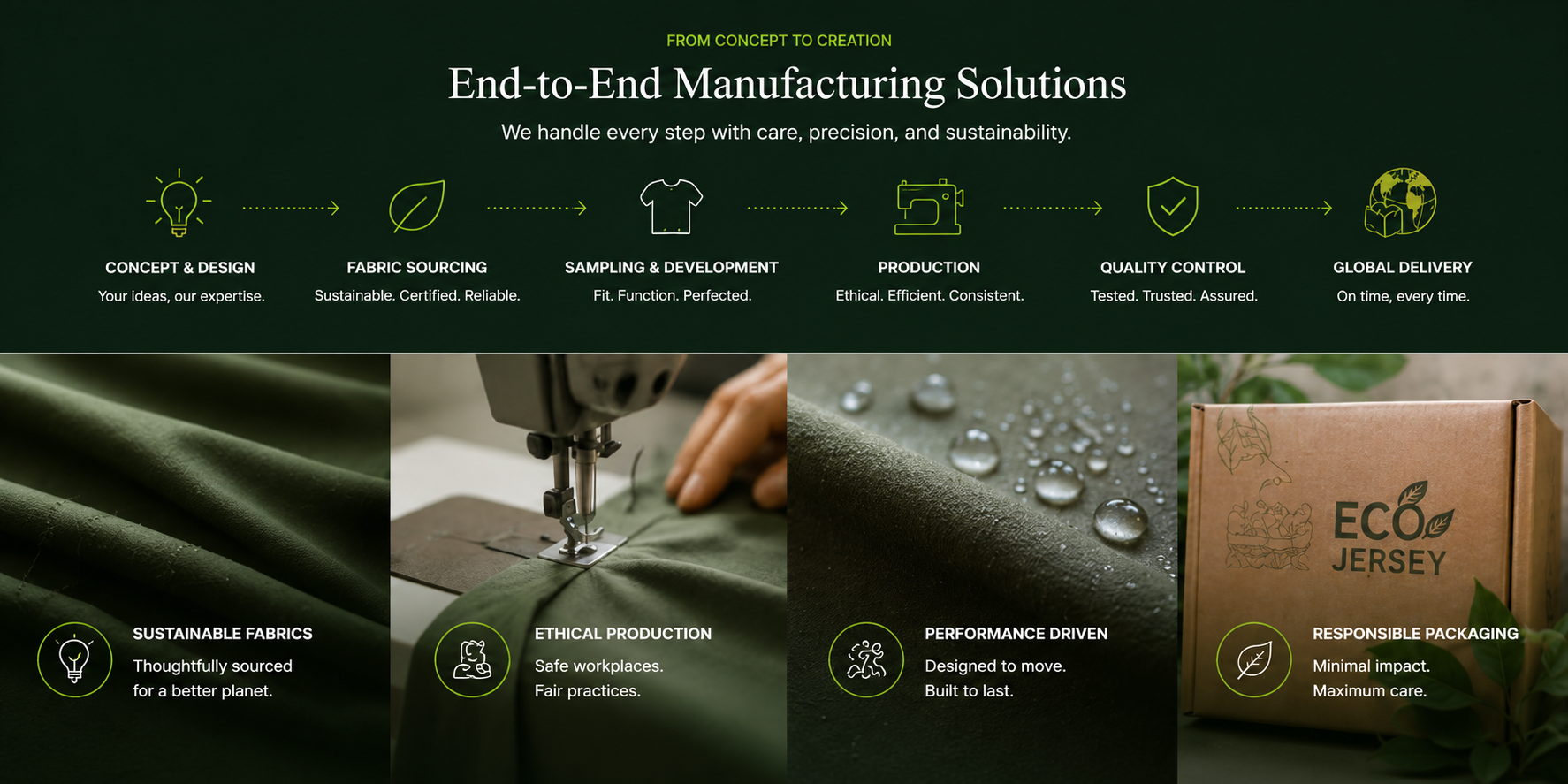 FROM CONCEPT TO CREATION

End-to-End Manufacturing Solutions

We handle every step with care, precision, and sustainability.

CONCEPT & DESIGN
Your ideas, our expertise.

FABRIC SOURCING
Sustainable. Certified. Reliable.

SAMPLING & DEVELOPMENT
Fit. Function. Perfected.

PRODUCTION
Ethical. Efficient. Consistent.

QUALITY CONTROL
Tested. Trusted. Assured.

GLOBAL DELIVERY
On time, every time.

ECO JERSEY

SUSTAINABLE FABRICS
Thoughtfully sourced for a better planet.

ETHICAL PRODUCTION
Safe workplaces. Fair practices.

PERFORMANCE DRIVEN
Designed to move. Built to last.

RESPONSIBLE PACKAGING
Minimal impact. Maximum care.