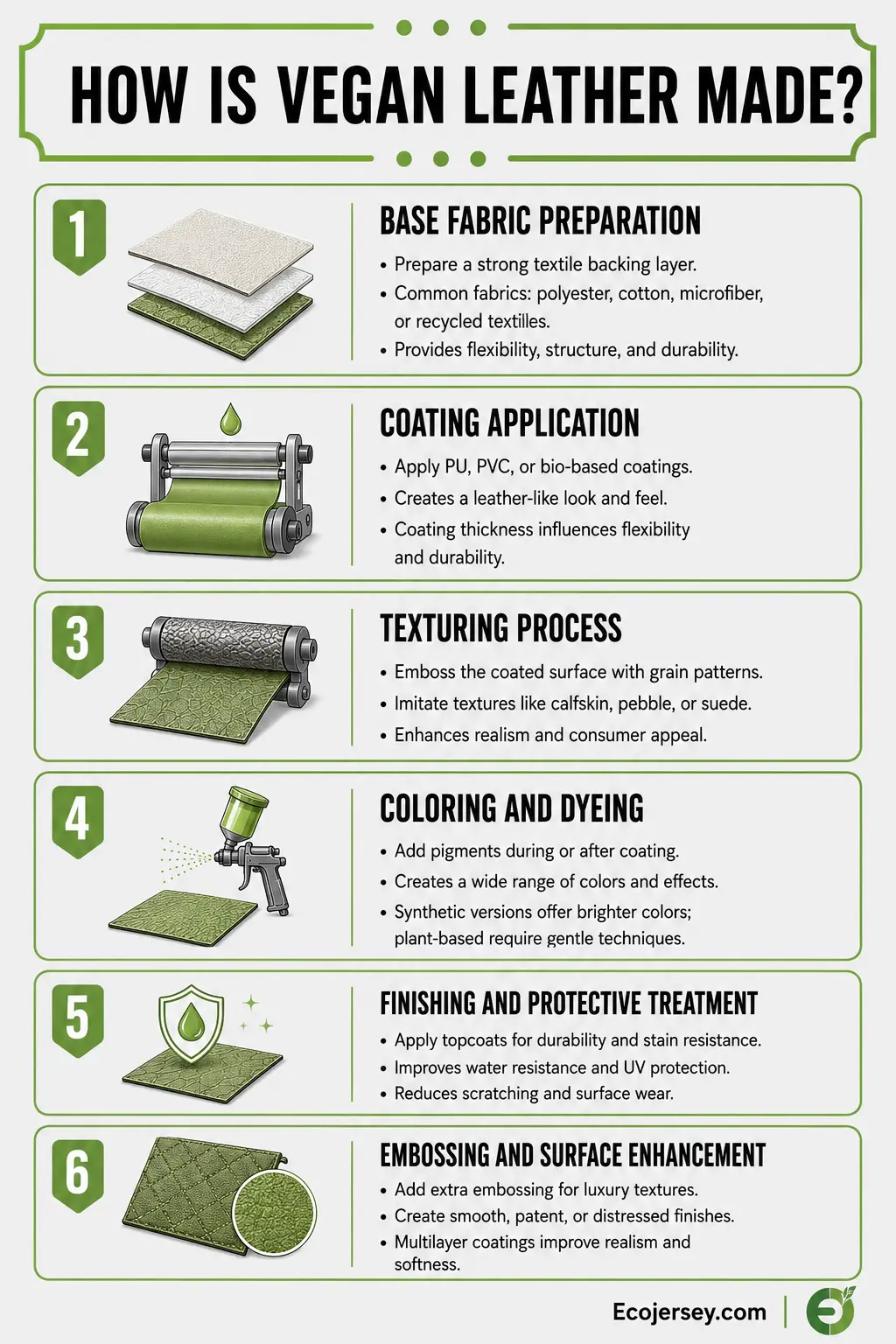 HOW IS VEGAN LEATHER MADE?

1

BASE FABRIC PREPARATION

• Prepare a strong textile backing layer.
• Common fabrics: polyester, cotton, microfiber, or recycled textilles.
• Provides flexibility, structure, and durability.

2

COATING APPLICATION

• Apply PU, PVC, or bio-based coatings.
• Creates a leather-like look and feel.
• Coating thickness influences flexibility and durability.

3

TEXTURING PROCESS

• Emboss the coated surface with grain patterns.
• Imitate textures like calfskin, pebble, or suede.
• Enhances realism and consumer appeal.

4

COLORING AND DYEING

• Add pigments during or after coating.
• Creates a wide range of colors and effects.
• Synthetic versions offer brighter colors; plant-based require gentle techniques.

5

FINISHING AND PROTECTIVE TREATMENT

• Apply topcoats for durability and stain resistance.
• Improves water resistance and UV protection.
• Reduces scratching and surface wear.

6

EMBOSSING AND SURFACE ENHANCEMENT

• Add extra embossing for luxury textures.
• Create smooth, patent, or distressed finishes.
• Multilayer coatings improve realism and softness.

Ecojersey.com