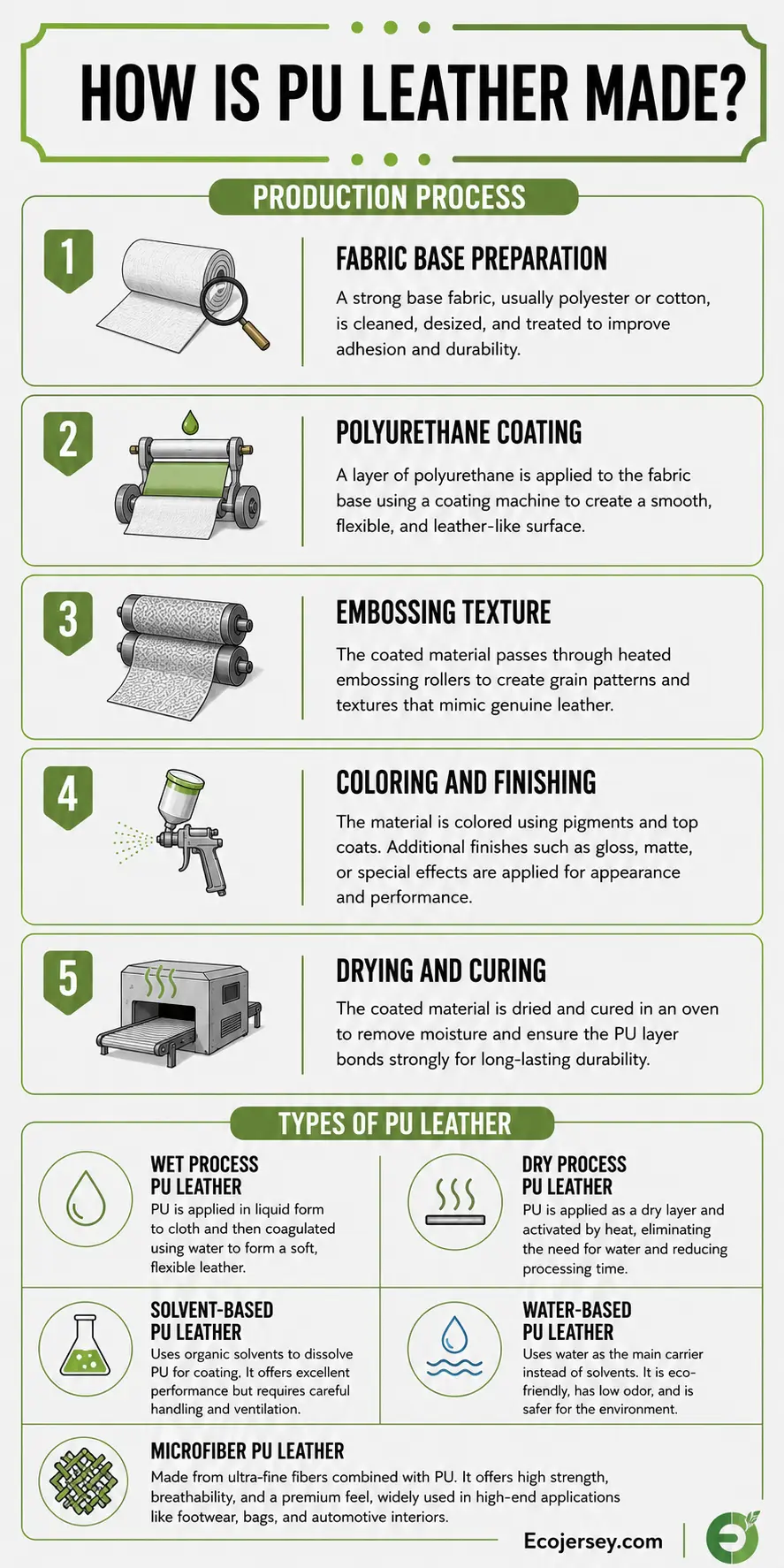 HOW IS PU LEATHER MADE?

PRODUCTION PROCESS

1

FABRIC BASE PREPARATION

A strong base fabric, usually polyester or cotton, is cleaned, desized, and treated to improve adhesion and durability.

2

POLYURETHANE COATING

A layer of polyurethane is applied to the fabric base using a coating machine to create a smooth, flexible, and leather-like surface.

3

EMBOSSING TEXTURE

The coated material passes through heated embossing rollers to create grain patterns and textures that mimic genuine leather.

4

COLORING AND FINISHING

The material is colored using pigments and top coats. Additional finishes such as gloss, matte, or special effects are applied for appearance and performance.

5

DRYING AND CURING

The coated material is dried and cured in an oven to remove moisture and ensure the PU layer bonds strongly for long-lasting durability.

TYPES OF PU LEATHER

WET PROCESS PU LEATHER
PU is applied in liquid form to cloth and then coagulated using water to form a soft, flexible leather.

DRY PROCESS PU LEATHER
PU is applied as a dry layer and activated by heat, eliminating the need for water and reducing processing time.

SOLVENT-BASED PU LEATHER
Uses organic solvents to dissolve PU for coating, It offers excellent performance but requires careful handling and ventilation.

WATER-BASED PU LEATHER
Uses water as the main carrier instead of solvents. It is eco-friendly, has low odor, and is safer for the environment.

MICROFIBER PU LEATHER
Made from ultra-fine fibers combined with PU. It offers high strength, breathability, and a premium feel, widely used in high-end applications like footwear, bags, and automotive interiors.

Ecojersey.com