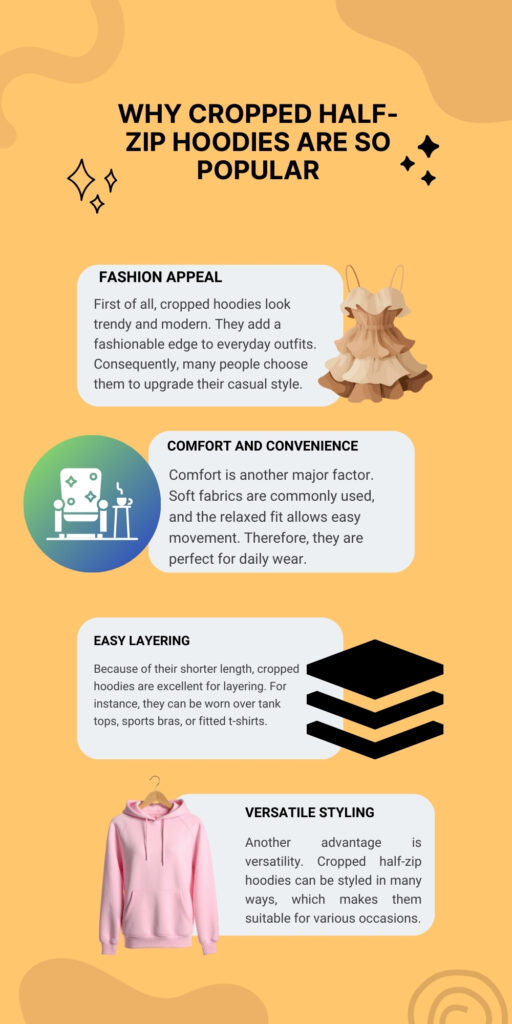 WHY CROPPED HALF-ZIP HOODIES ARE SO POPULAR

FASHION APPEAL

First of all, cropped hoodies look trendy and modern. They add a fashionable edge to everyday outfits. Consequently, many people choose them to upgrade their casual style.

COMFORT AND CONVENIENCE

Comfort is another major factor. Soft fabrics are commonly used, and the relaxed fit allows easy movement. Therefore, they are perfect for daily wear.

EASY LAYERING

Because of their shorter length, cropped hoodies are excellent for layering. For instance, they can be worn over tank tops, sports bras, or fitted t-shirts.

VERSATILE STYLING

Another advantage is versatility. Cropped half-zip hoodies can be styled in many ways, which makes them suitable for various occasions.