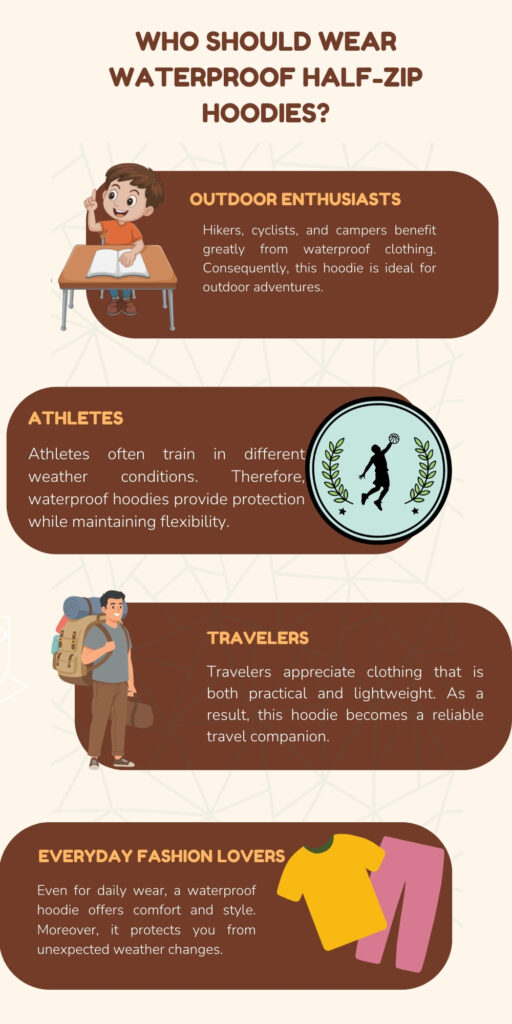 WHO SHOULD WEAR WATERPROOF HALF-ZIP HOODIES?

OUTDOOR ENTHUSIASTS

Hikers, cyclists, and campers benefit greatly from waterproof clothing. Consequently, this hoodie is ideal for outdoor adventures.

ATHLETES

Athletes often train in different weather conditions. Therefore, waterproof hoodies provide protection while maintaining flexibility.

TRAVELERS

Travelers appreciate clothing that is both practical and lightweight. As a result, this hoodie becomes a reliable travel companion.

EVERYDAY FASHION LOVERS

Even for daily wear, a waterproof hoodie offers comfort and style. Moreover, it protects you from unexpected weather changes.