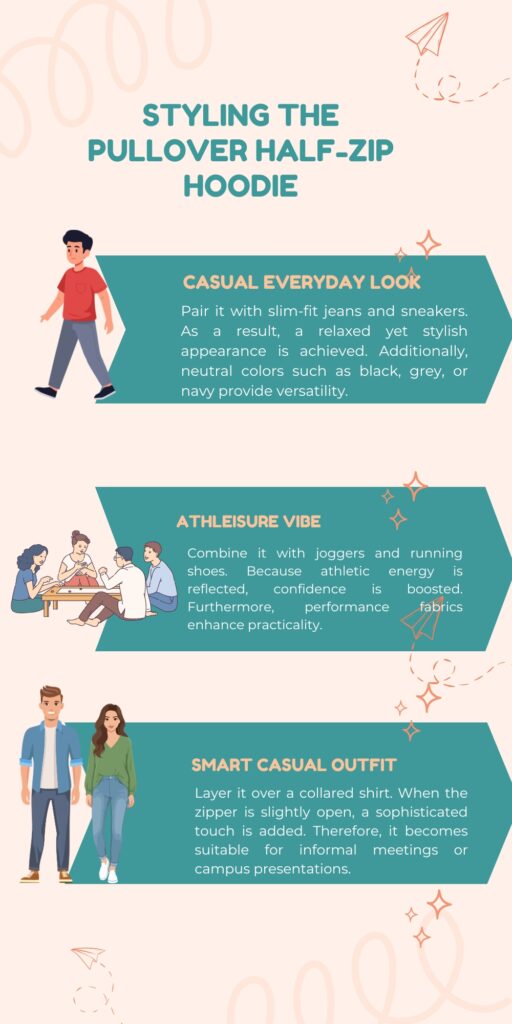 STYLING THE PULLOVER HALF-ZIP HOODIE

CASUAL EVERYDAY LOOK

Pair it with slim-fit jeans and sneakers. As a result, a relaxed yet stylish appearance is achieved. Additionally, neutral colors such as black, grey, or navy provide versatility.

ATHLEISURE VIBE

Combine it with joggers and running shoes. Because athletic energy is reflected, confidence is boosted. Furthermore, performance fabrics enhance practicality.

SMART CASUAL OUTFIT

Layer it over a collared shirt. When the zipper is slightly open, a sophisticated touch is added. Therefore, it becomes suitable for informal meetings or campus presentations.