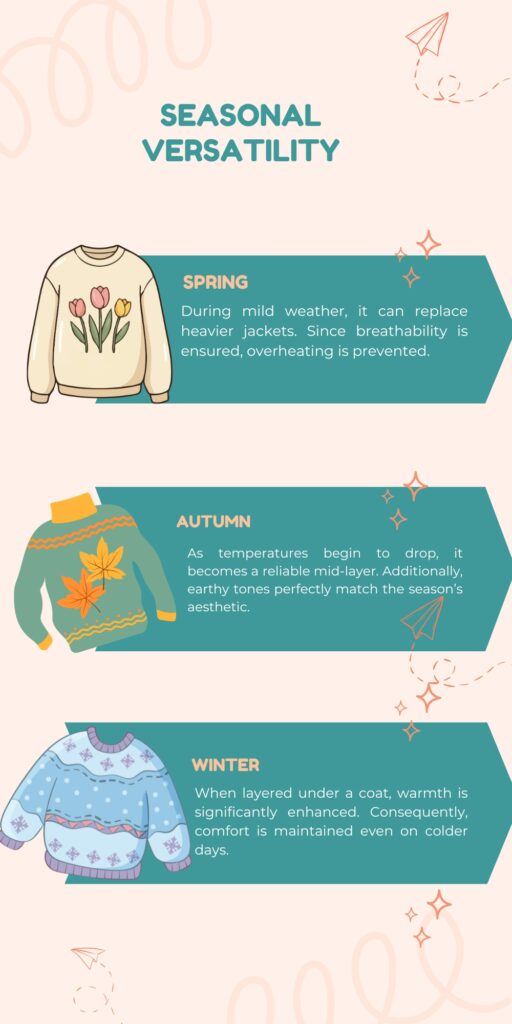 SEASONAL VERSATILITY

SPRING

During mild weather, it can replace heavier jackets. Since breathability is ensured, overheating is prevented.

AUTUMN

As temperatures begin to drop, it becomes a reliable mid-layer. Additionally, earthy tones perfectly match the season's aesthetic.

WINTER

When layered under a coat, warmth is significantly enhanced. Consequently, comfort is maintained even on colder days.