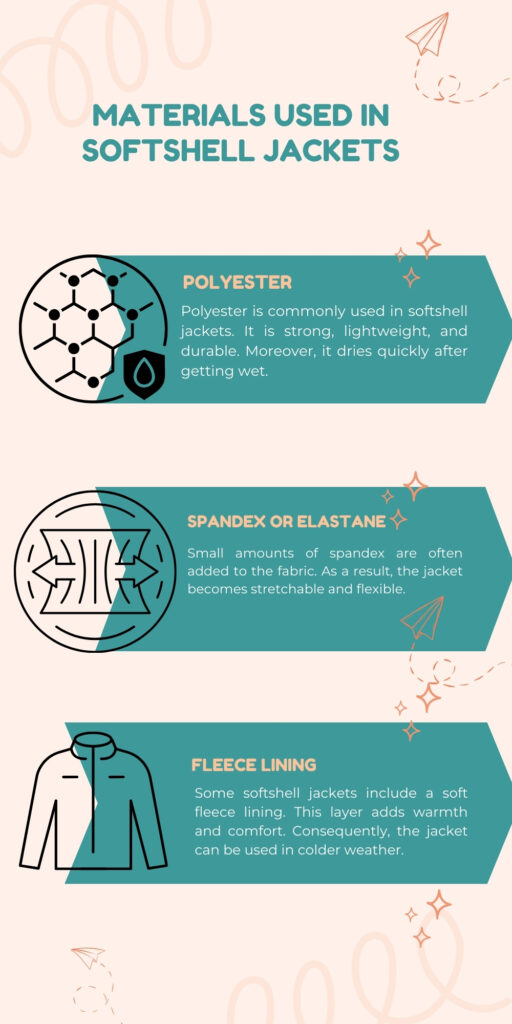 MATERIALS USED IN SOFTSHELL JACKETS

POLYESTER

Polyester is commonly used in softshell jackets. It is strong, lightweight, and durable. Moreover, it dries quickly after getting wet.

SPANDEX OR ELASTANE

Small amounts of spandex are often added to the fabric. As a result, the jacket becomes stretchable and flexible.

FLEECE LINING

Some softshell jackets include a soft fleece lining. This layer adds warmth and comfort. Consequently, the jacket can be used in colder weather.