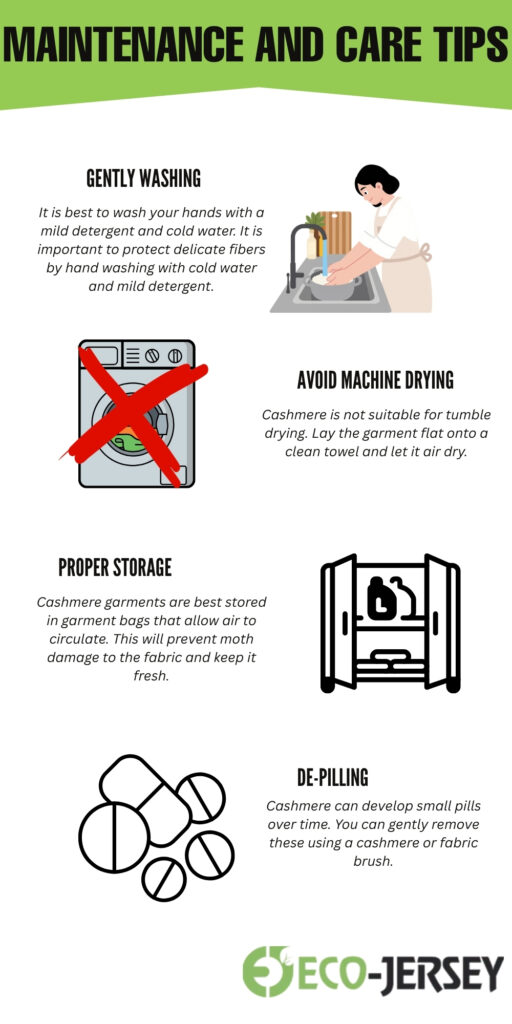 MAINTENANCE AND CARE TIPS

GENTLY WASHING

It is best to wash your hands with a mild detergent and cold water. It is important to protect delicate fibers by hand washing with cold water and mild detergent.

AVOID MACHINE DRYING

Cashmere is not suitable for tumble drying. Lay the garment flat onto a clean towel and let it air dry.

PROPER STORAGE

Cashmere garments are best stored in garment bags that allow air to circulate. This will prevent moth damage to the fabric and keep it fresh.

DE-PILLING

Cashmere can develop small pills over time. You can gently remove these using a cashmere or fabric brush.

ECO-JERSEY