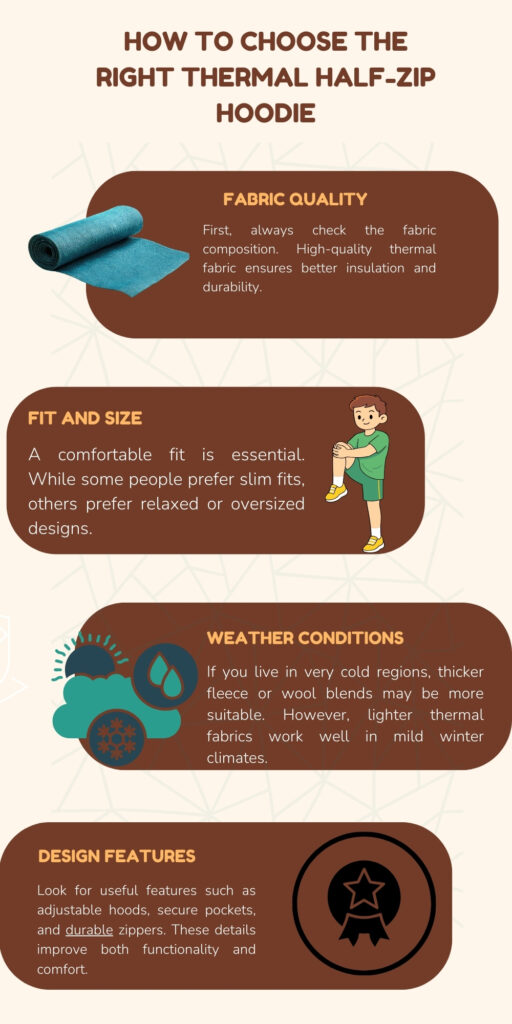 HOW TO CHOOSE THE RIGHT THERMAL HALF-ZIP HOODIE

FABRIC QUALITY

First, always check the fabric composition. High-quality thermal fabric ensures better insulation and durability.

FIT AND SIZE

A comfortable fit is essential. While some people prefer slim fits, others prefer relaxed or oversized designs.

WEATHER CONDITIONS

If you live in very cold regions, thicker fleece or wool blends may be more suitable. However, lighter thermal fabrics work well in mild winter climates.

DESIGN FEATURES

Look for useful features such as adjustable hoods, secure pockets, and durable zippers. These details improve both functionality and comfort.