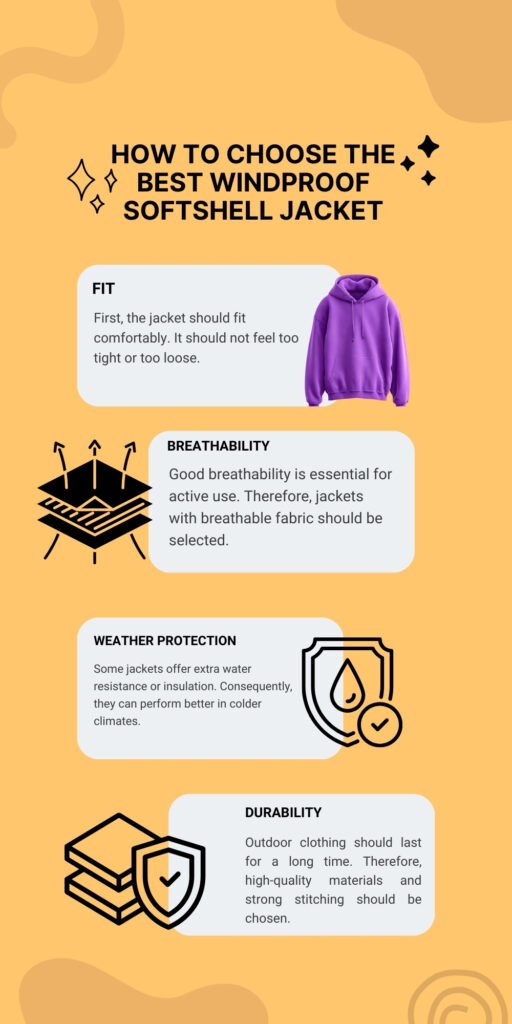 HOW TO CHOOSE THE BEST WINDPROOF SOFTSHELL JACKET

FIT

First, the jacket should fit comfortably. It should not feel too tight or too loose.

BREATHABILITY

Good breathability is essential for active use. Therefore, jackets with breathable fabric should be selected.

WEATHER PROTECTION

Some jackets offer extra water resistance or insulation. Consequently, they can perform better in colder climates.

DURABILITY

Outdoor clothing should last for a long time. Therefore, high-quality materials and strong stitching should be chosen.