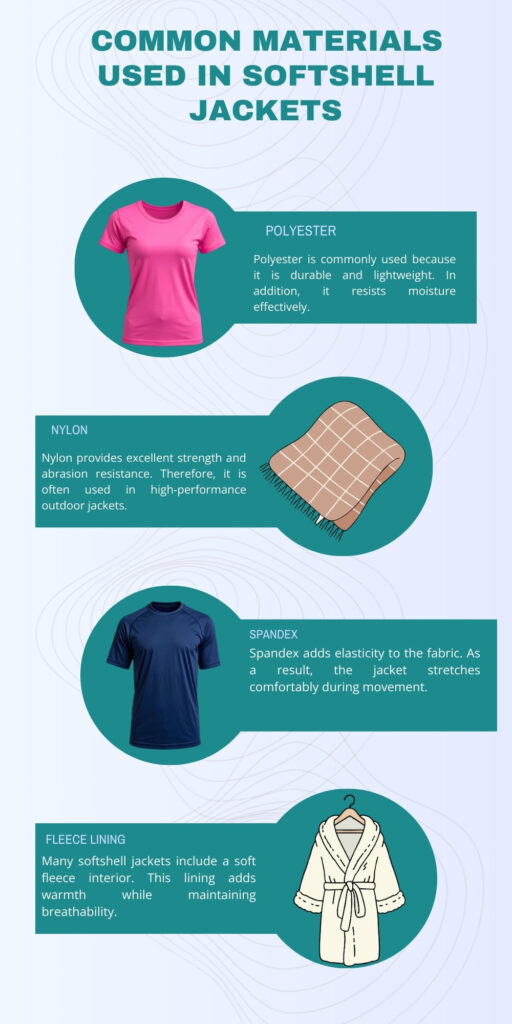 COMMON MATERIALS USED IN SOFTSHELL JACKETS

POLYESTER

Polyester is commonly used because it is durable and lightweight. In addition, it resists moisture effectively.

NYLON

Nylon provides excellent strength and abrasion resistance. Therefore, it is often used in high-performance outdoor jackets.

SPANDEX

Spandex adds elasticity to the fabric. As a result, the jacket stretches comfortably during movement.

FLEECE LINING

Many softshell jackets include a soft fleece interior. This lining adds warmth while maintaining breathability.