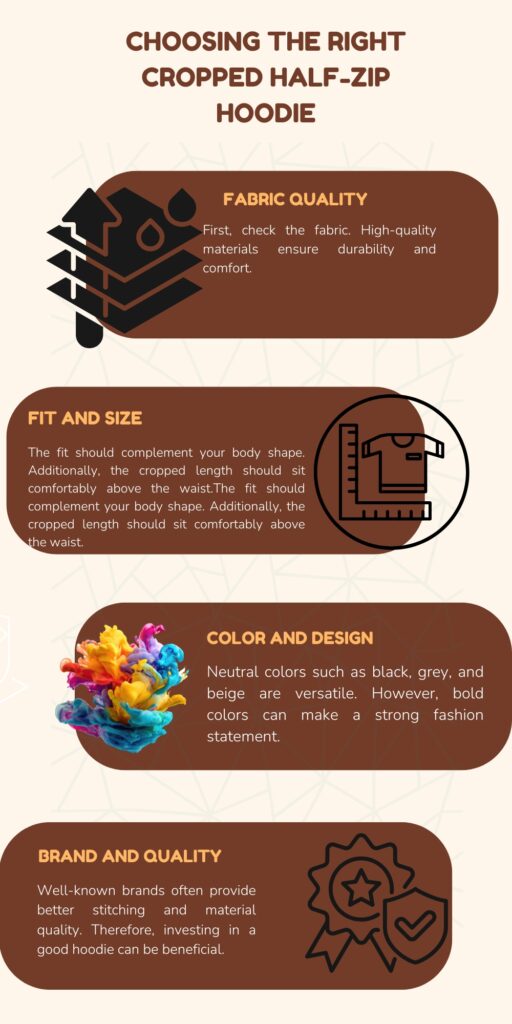 CHOOSING THE RIGHT CROPPED HALF-ZIP HOODIE

FABRIC QUALITY

First, check the fabric. High-quality materials ensure durability and comfort.

FIT AND SIZE

The fit should complement your body shape. Additionally, the cropped length should sit comfortably above the waist.The fit should complement your body shape. Additionally, the cropped length should sit comfortably above the waist.

COLOR AND DESIGN

Neutral colors such as black, grey, and beige are versatile. However, bold colors can make a strong fashion statement.

BRAND AND QUALITY

Well-known brands often provide better stitching and material quality. Therefore, investing in a good hoodie can be beneficial.