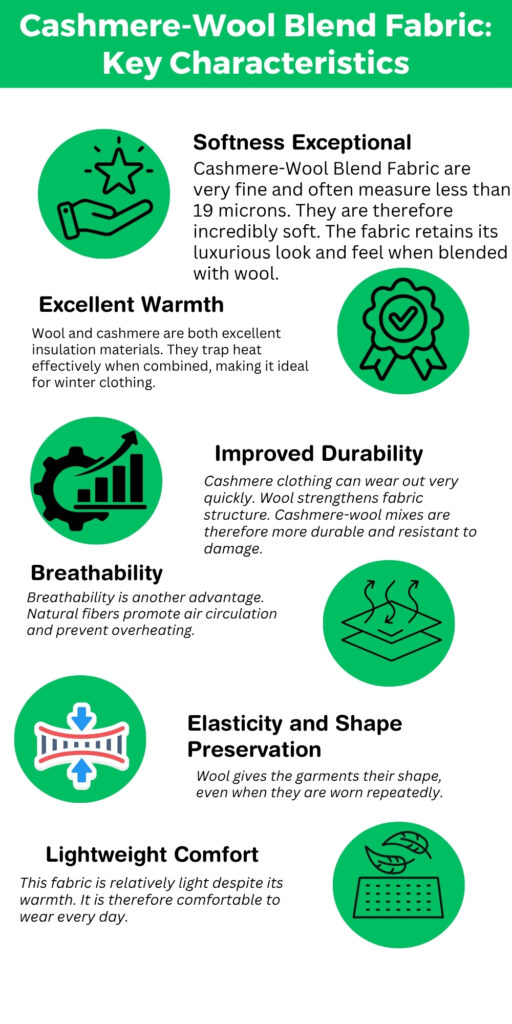 Cashmere-Wool Blend Fabric: Key Characteristics

Softness Exceptional

Cashmere-Wool Blend Fabric are very fine and often measure less than 19 microns. They are therefore incredibly soft. The fabric retains its luxurious look and feel when blended with wool.

Excellent Warmth

Wool and cashmere are both excellent insulation materials. They trap heat effectively when combined, making it ideal for winter clothing.

Improved Durability

Cashmere clothing can wear out very quickly. Wool strengthens fabric structure. Cashmere-wool mixes are therefore more durable and resistant to damage.

Breathability

Breathability is another advantage. Natural fibers promote air circulation and prevent overheating.

Elasticity and Shape Preservation

Wool gives the garments their shape, even when they are worn repeatedly.

Lightweight Comfort

This fabric is relatively light despite its warmth. It is therefore comfortable to wear every day.