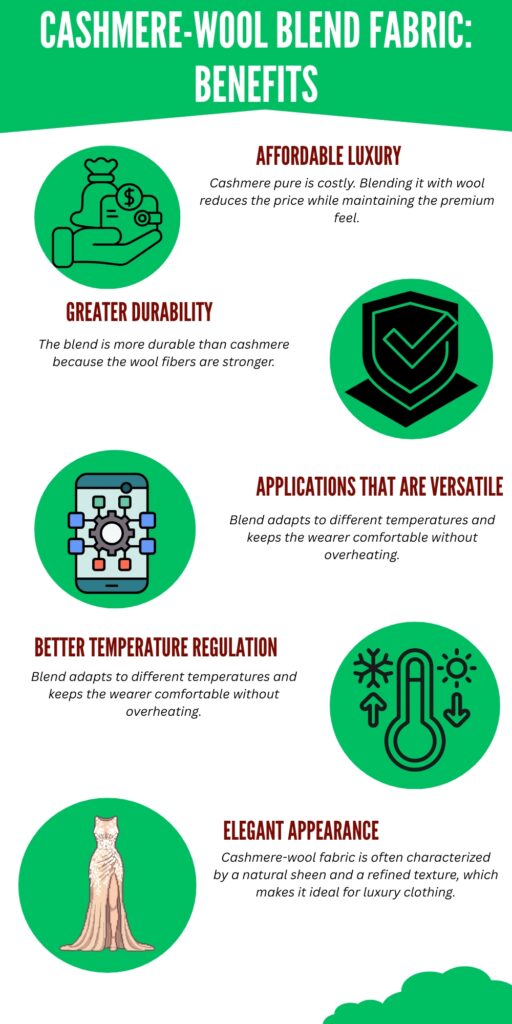 CASHMERE-WOOL BLEND FABRIC: BENEFITS

AFFORDABLE LUXURY

Cashmere pure is costly. Blending it with wool reduces the price while maintaining the premium feel.

GREATER DURABILITY

The blend is more durable than cashmere because the wool fibers are stronger.

APPLICATIONS THAT ARE VERSATILE

Blend adapts to different temperatures and keeps the wearer comfortable without overheating.

BETTER TEMPERATURE REGULATION

Blend adapts to different temperatures and keeps the wearer comfortable without overheating.

ELEGANT APPEARANCE

Cashmere-wool fabric is often characterized by a natural sheen and a refined texture, which makes it ideal for luxury clothing.