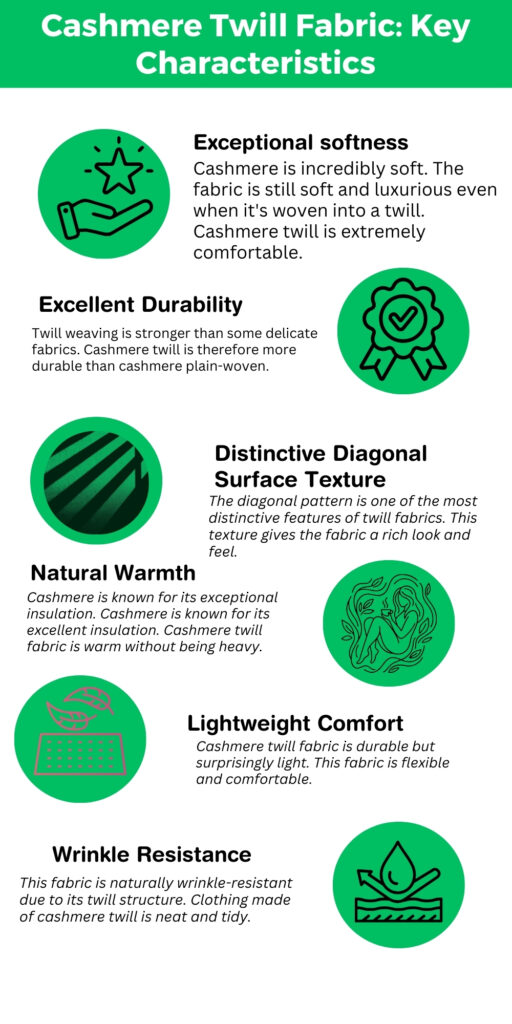 Cashmere Twill Fabric: Key Characteristics

Exceptional softness

Cashmere is incredibly soft. The fabric is still soft and luxurious even when it's woven into a twill. Cashmere twill is extremely comfortable.

Excellent Durability

Twill weaving is stronger than some delicate fabrics. Cashmere twill is therefore more durable than cashmere plain-woven.

Distinctive Diagonal Surface Texture

The diagonal pattern is one of the most distinctive features of twill fabrics. This texture gives the fabric a rich look and feel.

Natural Warmth

Cashmere is known for its exceptional insulation. Cashmere is known for its excellent insulation. Cashmere twill fabric is warm without being heavy.

Lightweight Comfort

Cashmere twill fabric is durable but surprisingly light. This fabric is flexible and comfortable.

Wrinkle Resistance

This fabric is naturally wrinkle-resistant due to its twill structure. Clothing made of cashmere twill is neat and tidy.