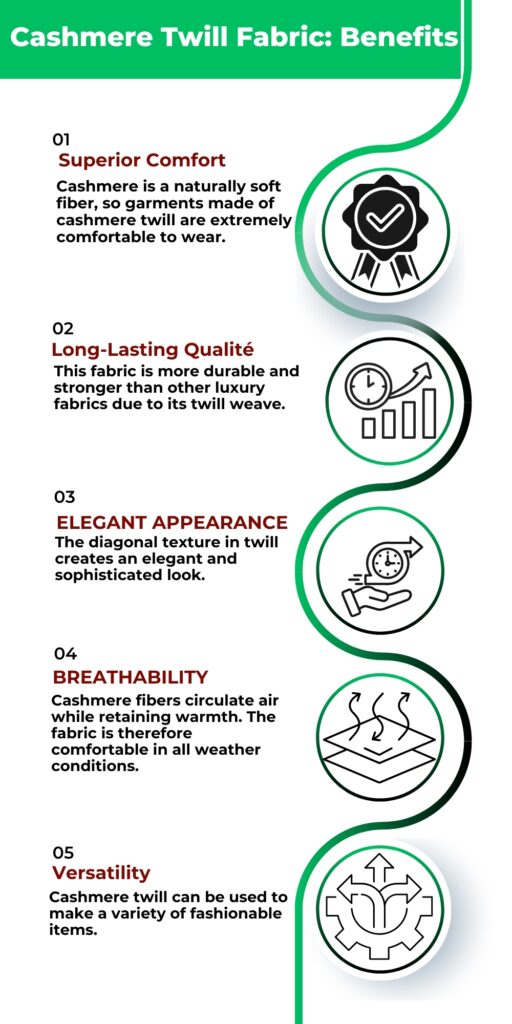 Cashmere Twill Fabric: Benefits

01
Superior Comfort
Cashmere is a naturally soft fiber, so garments made of cashmere twill are extremely comfortable to wear.

02
Long-Lasting Qualité
This fabric is more durable and stronger than other luxury fabrics due to its twill weave.

03
ELEGANT APPEARANCE
The diagonal texture in twill creates an elegant and sophisticated look.

04
BREATHABILITY
Cashmere fibers circulate air while retaining warmth. The fabric is therefore comfortable in all weather conditions.

05
Versatility
Cashmere twill can be used to make a variety of fashionable items.