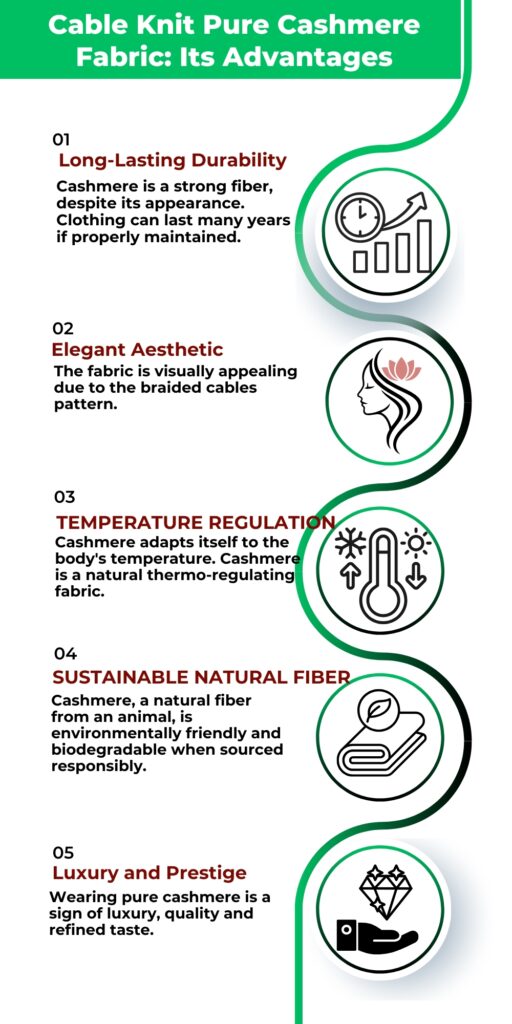 Cable Knit Pure Cashmere Fabric: Its Advantages

01
Long-Lasting Durability
Cashmere is a strong fiber, despite its appearance. Clothing can last many years if properly maintained.

02
Elegant Aesthetic
The fabric is visually appealing due to the braided cables pattern.

03
TEMPERATURE REGULATION
Cashmere adapts itself to the body's temperature. Cashmere is a natural thermo-regulating fabric.

04
SUSTAINABLE NATURAL FIBER
Cashmere, a natural fiber from an animal, is environmentally friendly and biodegradable when sourced responsibly.

05
Luxury and Prestige
Wearing pure cashmere is a sign of luxury, quality and refined taste.