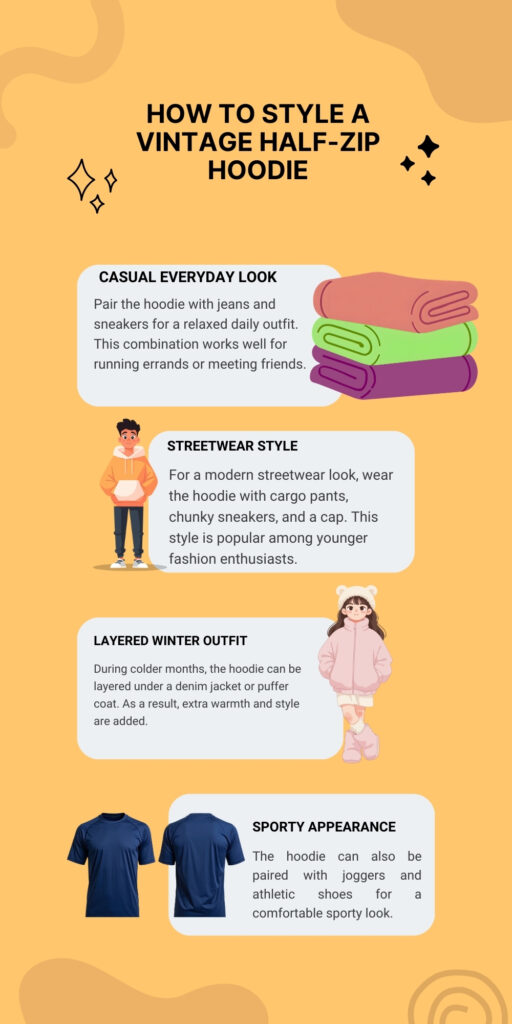 HOW TO STYLE A VINTAGE HALF-ZIP HOODIE

CASUAL EVERYDAY LOOK

Pair the hoodie with jeans and sneakers for a relaxed daily outfit. This combination works well for running errands or meeting friends.

STREETWEAR STYLE

For a modern streetwear look, wear the hoodie with cargo pants, chunky sneakers, and a cap. This style is popular among younger fashion enthusiasts.

LAYERED WINTER OUTFIT

During colder months, the hoodie can be layered under a denim jacket or puffer coat. As a result, extra warmth and style are added.

SPORTY APPEARANCE

The hoodie can also be paired with joggers and athletic shoes for a comfortable sporty look.