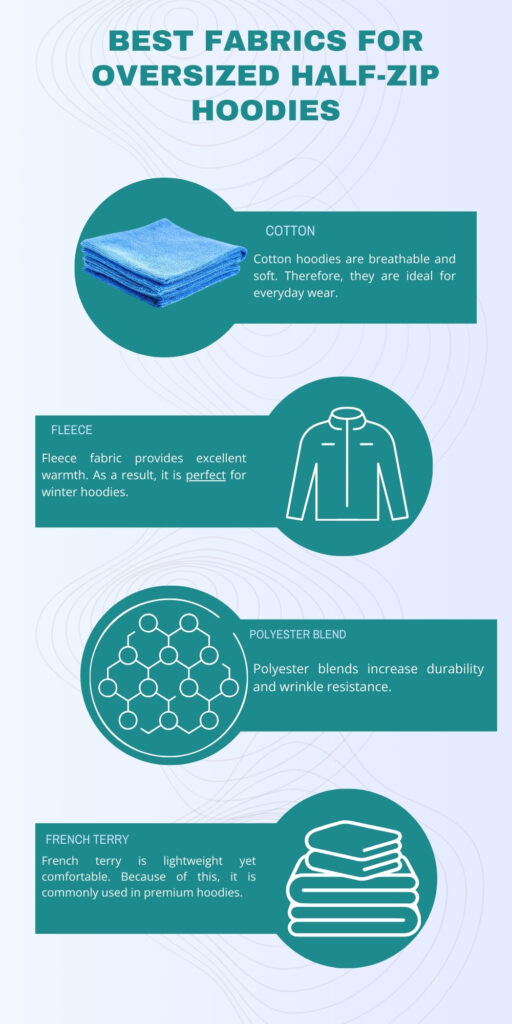 BEST FABRICS FOR OVERSIZED HALF-ZIP HOODIES

COTTON

Cotton hoodies are breathable and soft. Therefore, they are ideal for everyday wear.

FLEECE

Fleece fabric provides excellent warmth. As a result, it is perfect for winter hoodies.

POLYESTER BLEND

Polyester blends increase durability and wrinkle resistance.

FRENCH TERRY

French terry is lightweight yet comfortable. Because of this, it is commonly used in premium hoodies.