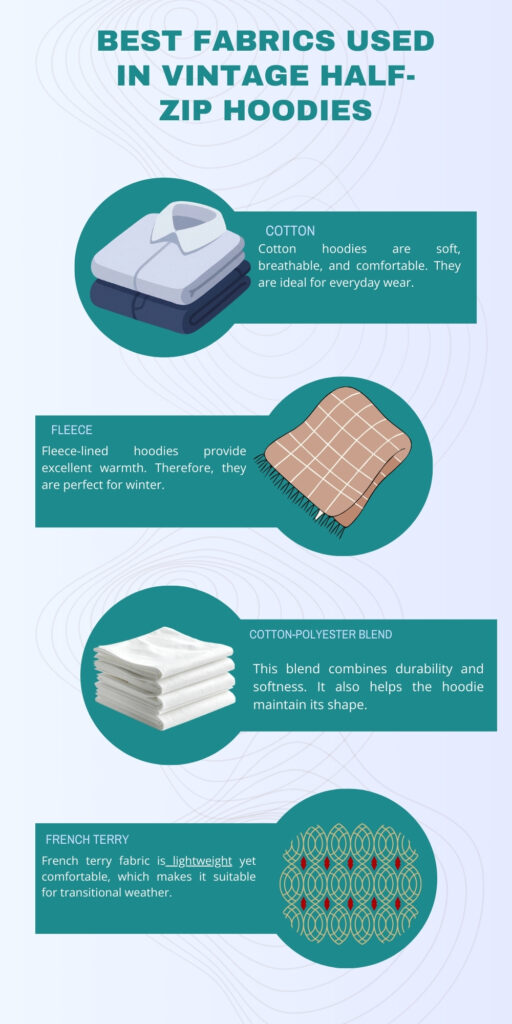 BEST FABRICS USED IN VINTAGE HALF-ZIP HOODIES

COTTON
Cotton hoodies are soft, breathable, and comfortable. They are ideal for everyday wear.

FLEECE
Fleece-lined hoodies provide excellent warmth. Therefore, they are perfect for winter.

COTTON-POLYESTER BLEND
This blend combines durability and softness. It also helps the hoodie maintain its shape.

FRENCH TERRY
French terry fabric is lightweight yet comfortable, which makes it suitable for transitional weather.