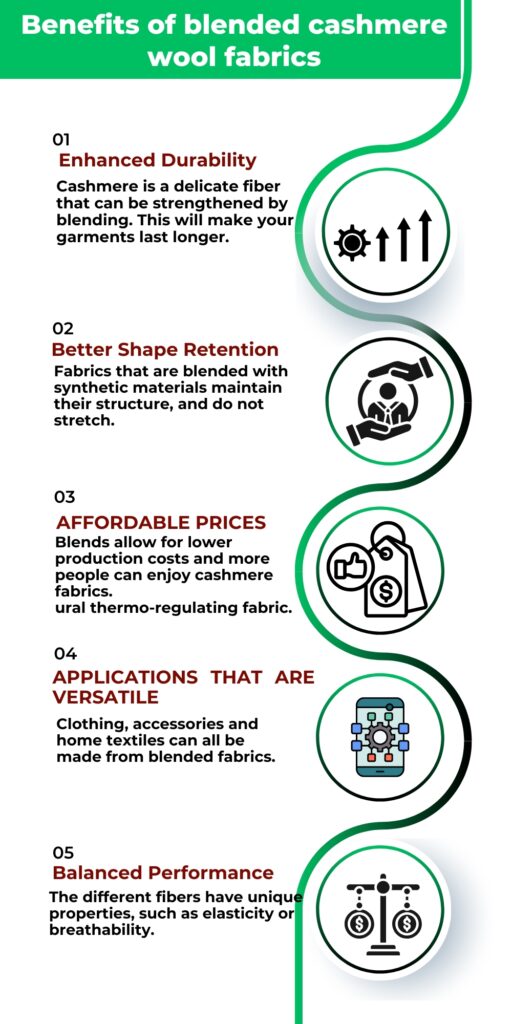 Benefits of blended cashmere wool fabrics

01
Enhanced Durability
Cashmere is a delicate fiber that can be strengthened by blending. This will make your garments last longer.

02
Better Shape Retention
Fabrics that are blended with synthetic materials maintain their structure, and do not stretch.

03
AFFORDABLE PRICES
Blends allow for lower production costs and more people can enjoy cashmere fabrics.
ural thermo-regulating fabric.

04
APPLICATIONS THAT ARE VERSATILE
Clothing, accessories and home textiles can all be made from blended fabrics.

05
Balanced Performance
The different fibers have unique properties, such as elasticity or breathability.