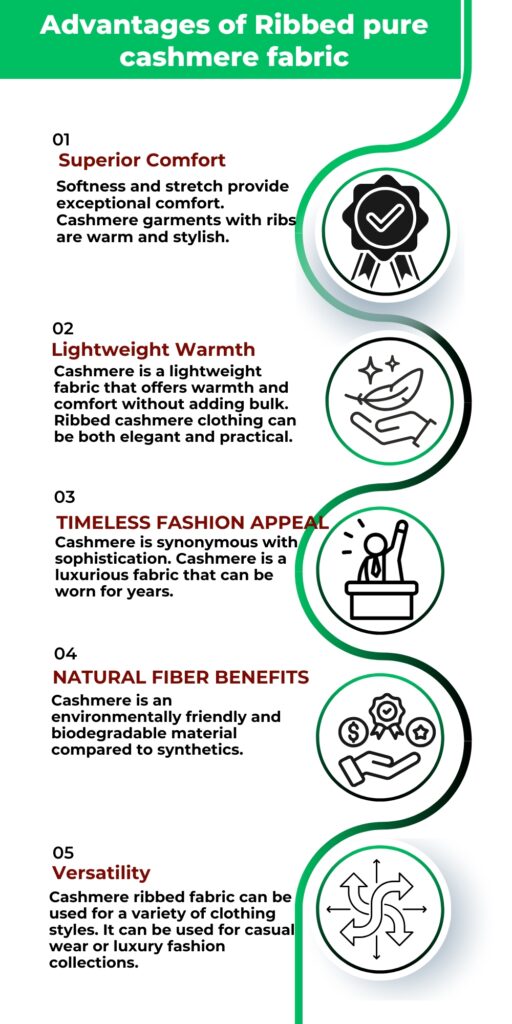 Advantages of Ribbed pure cashmere fabric

01
Superior Comfort
Softness and stretch provide exceptional comfort. Cashmere garments with ribs are warm and stylish.

02
Lightweight Warmth
Cashmere is a lightweight fabric that offers warmth and comfort without adding bulk. Ribbed cashmere clothing can be both elegant and practical.

03
TIMELESS FASHION APPEAL
Cashmere is synonymous with sophistication. Cashmere is a luxurious fabric that can be worn for years.

04
NATURAL FIBER BENEFITS
Cashmere is an environmentally friendly and biodegradable material compared to synthetics.

05
Versatility
Cashmere ribbed fabric can be used for a variety of clothing styles. It can be used for casual wear or luxury fashion collections.