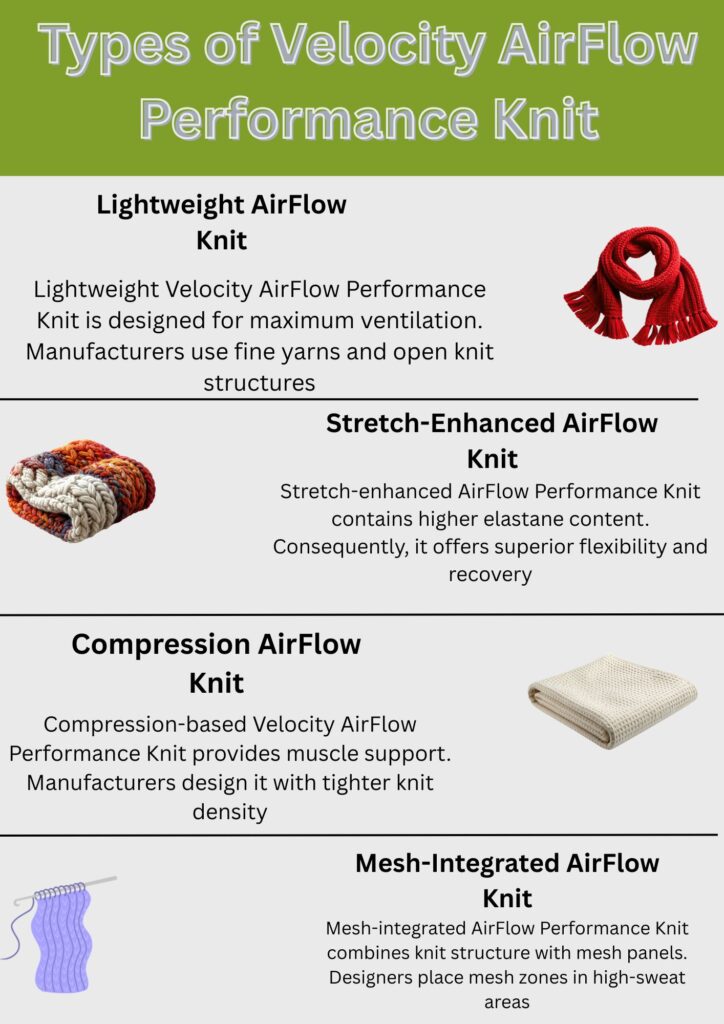 Types of Velocity AirFlow Performance Knit

Lightweight AirFlow Knit

Lightweight Velocity AirFlow Performance Knit is designed for maximum ventilation. Manufacturers use fine yarns and open knit structures

Stretch-Enhanced AirFlow Knit

Stretch-enhanced AirFlow Performance Knit contains higher elastane content. Consequently, it offers superior flexibility and recovery

Compression AirFlow Knit

Compression-based Velocity AirFlow Performance Knit provides muscle support. Manufacturers design it with tighter knit density

Mesh-Integrated AirFlow Knit

Mesh-integrated AirFlow Performance Knit combines knit structure with mesh panels. Designers place mesh zones in high-sweat areas