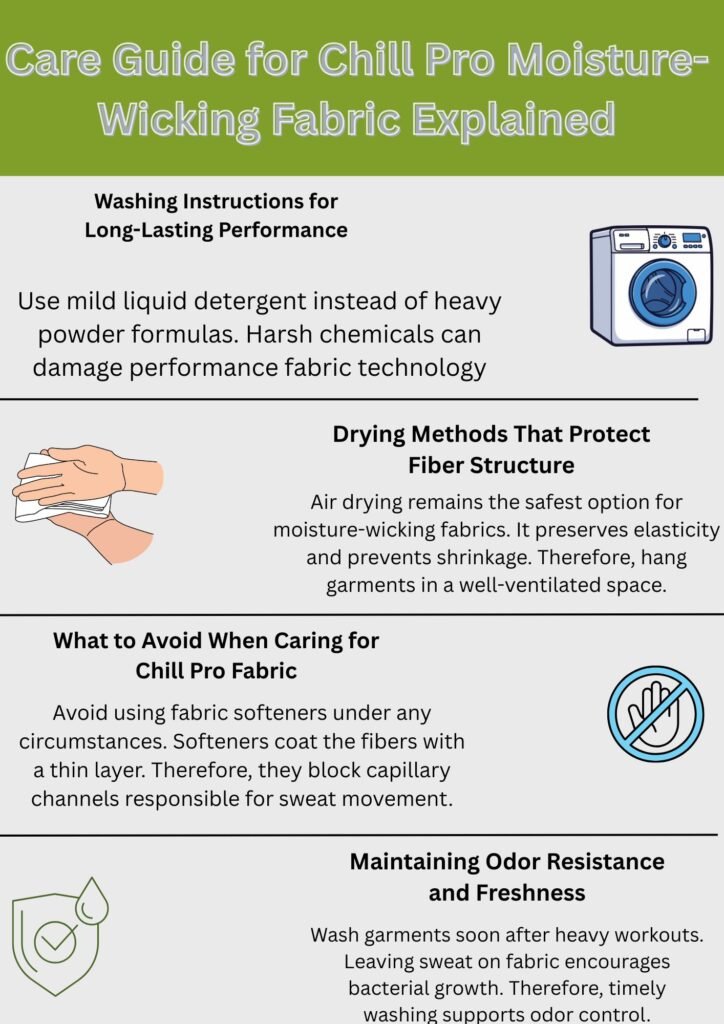 Care Guide for Chill Pro Moisture-Wicking Fabric Explained

Washing Instructions for Long-Lasting Performance

Use mild liquid detergent instead of heavy powder formulas. Harsh chemicals can damage performance fabric technology

Drying Methods That Protect Fiber Structure

Air drying remains the safest option for moisture-wicking fabrics. It preserves elasticity and prevents shrinkage. Therefore, hang garments in a well-ventilated space.

What to Avoid When Caring for Chill Pro Fabric

Avoid using fabric softeners under any circumstances. Softeners coat the fibers with a thin layer. Therefore, they block capillary channels responsible for sweat movement.

Maintaining Odor Resistance and Freshness

Wash garments soon after heavy workouts. Leaving sweat on fabric encourages bacterial growth. Therefore, timely washing supports odor control.