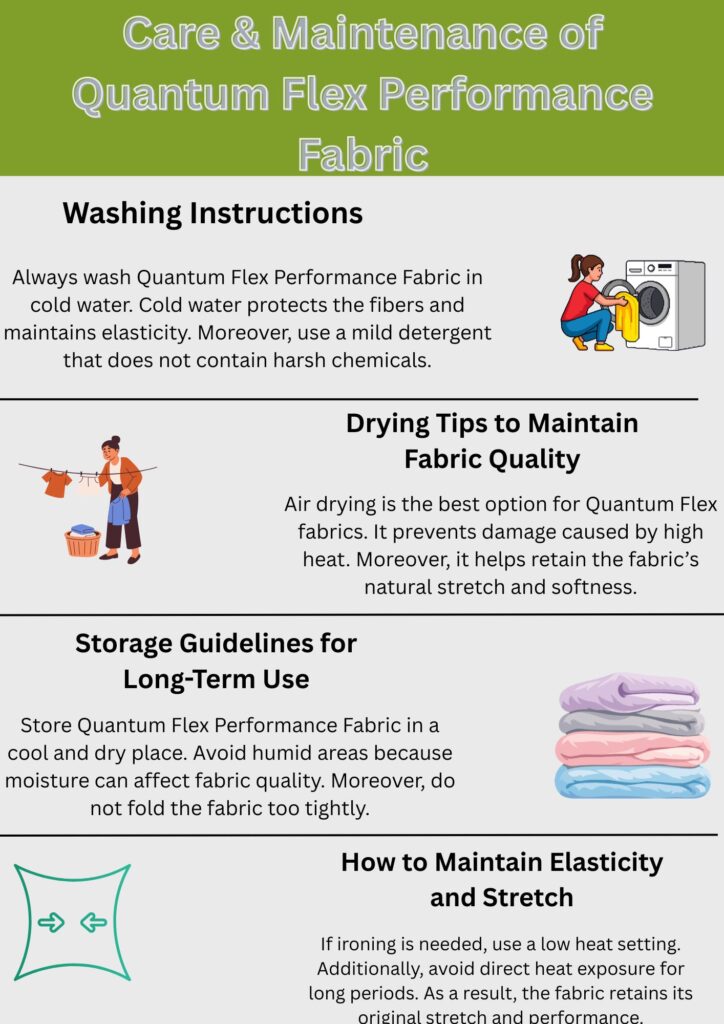 Care & Maintenance of Quantum Flex Performance Fabric

Washing Instructions

Always wash Quantum Flex Performance Fabric in cold water. Cold water protects the fibers and maintains elasticity. Moreover, use a mild detergent that does not contain harsh chemicals.

Drying Tips to Maintain Fabric Quality

Air drying is the best option for Quantum Flex fabrics. It prevents damage caused by high heat. Moreover, it helps retain the fabric's natural stretch and softness.

Storage Guidelines for Long-Term Use

Store Quantum Flex Performance Fabric in a cool and dry place. Avoid humid areas because moisture can affect fabric quality. Moreover, do not fold the fabric too tightly.

How to Maintain Elasticity and Stretch

If ironing is needed, use a low heat setting. Additionally, avoid direct heat exposure for long periods. As a result, the fabric retains its original stretch and performance.