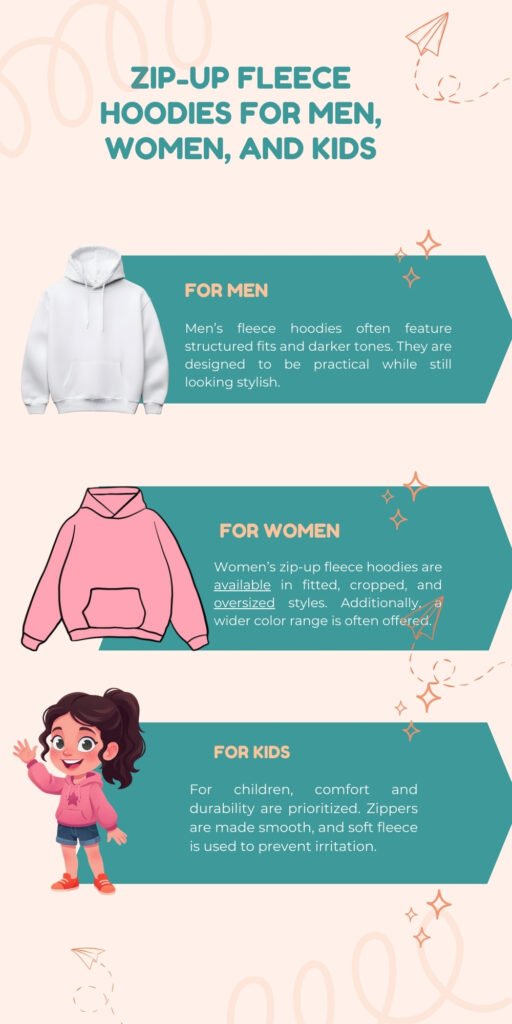 ZIP-UP FLEECE HOODIES FOR MEN, WOMEN, AND KIDS

FOR MEN

Men's fleece hoodies often feature structured fits and darker tones. They are designed to be practical while still looking stylish.

FOR WOMEN

Women's zip-up fleece hoodies are available in fitted, cropped, and oversized styles. Additionally, a wider color range is often offered.

FOR KIDS

For children, comfort and durability are prioritized. Zippers are made smooth, and soft fleece is used to prevent irritation.