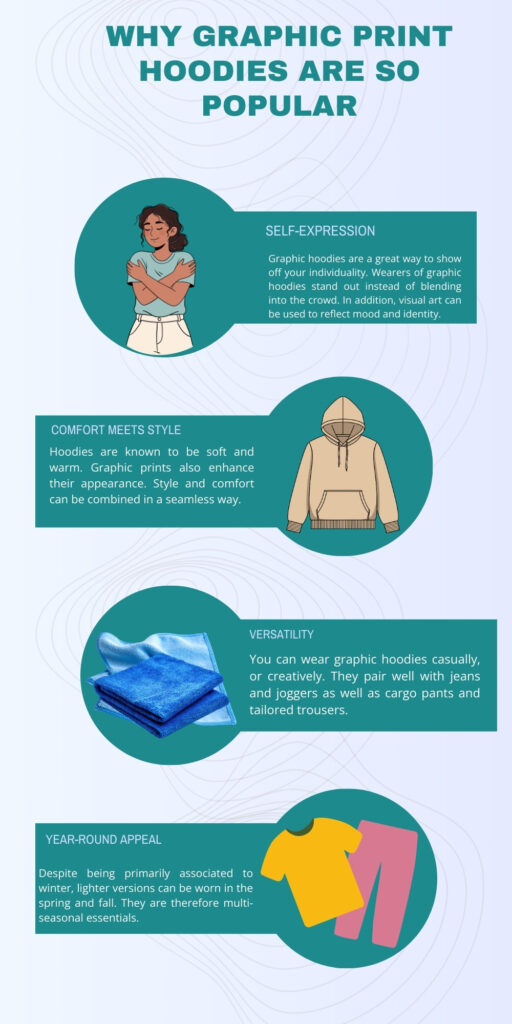 WHY GRAPHIC PRINT HOODIES ARE SO POPULAR

SELF-EXPRESSION

Graphic hoodies are a great way to show off your individuality. Wearers of graphic hoodies stand out instead of blending into the crowd. In addition, visual art can be used to reflect mood and identity.

COMFORT MEETS STYLE

Hoodies are known to be soft and warm. Graphic prints also enhance their appearance. Style and comfort can be combined in a seamless way.

VERSATILITY

You can wear graphic hoodies casually, or creatively. They pair well with jeans and joggers as well as cargo pants and tailored trousers.

YEAR-ROUND APPEAL

Despite being primarily associated to winter, lighter versions can be worn in the spring and fall. They are therefore multi-seasonal essentials.