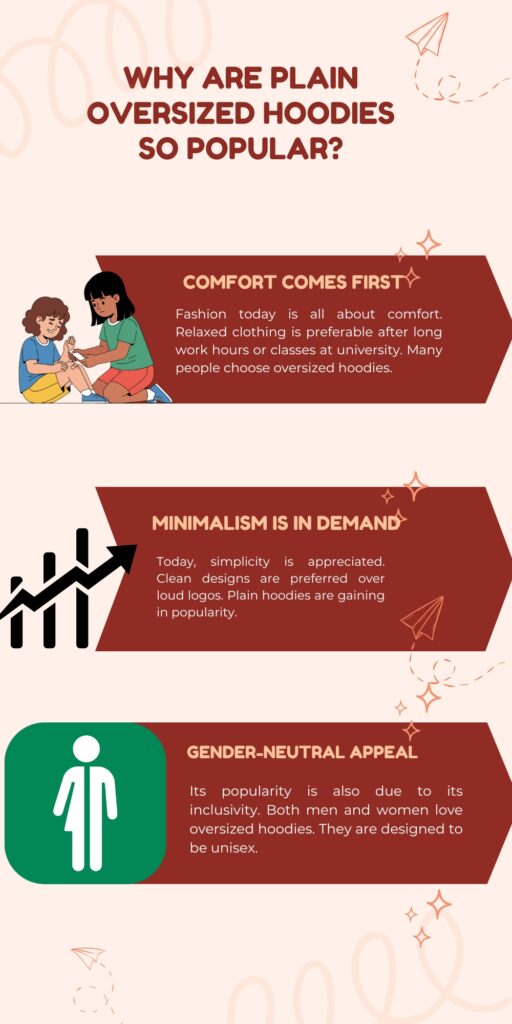 WHY ARE PLAIN OVERSIZED HOODIES SO POPULAR?

COMFORT COMES FIRST

Fashion today is all about comfort. Relaxed clothing is preferable after long work hours or classes at university. Many people choose oversized hoodies.

MINIMALISM IS IN DEMAND

Today, simplicity is appreciated. Clean designs are preferred over loud logos. Plain hoodies are gaining in popularity.

GENDER-NEUTRAL APPEAL

Its popularity is also due to its inclusivity. Both men and women love oversized hoodies. They are designed to be unisex.