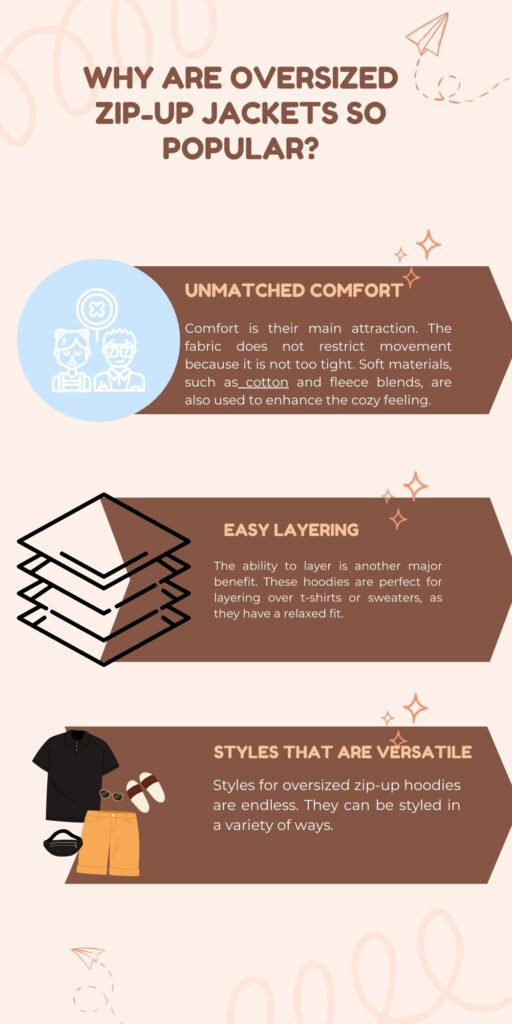 WHY ARE OVERSIZED ZIP-UP JACKETS SO POPULAR?

UNMATCHED COMFORT

Comfort is their main attraction. The fabric does not restrict movement because it is not too tight. Soft materials, such as cotton and fleece blends, are also used to enhance the cozy feeling.

EASY LAYERING

The ability to layer is another major benefit. These hoodies are perfect for layering over t-shirts or sweaters, as they have a relaxed fit.

STYLES THAT ARE VERSATILE

Styles for oversized zip-up hoodies are endless. They can be styled in a variety of ways.