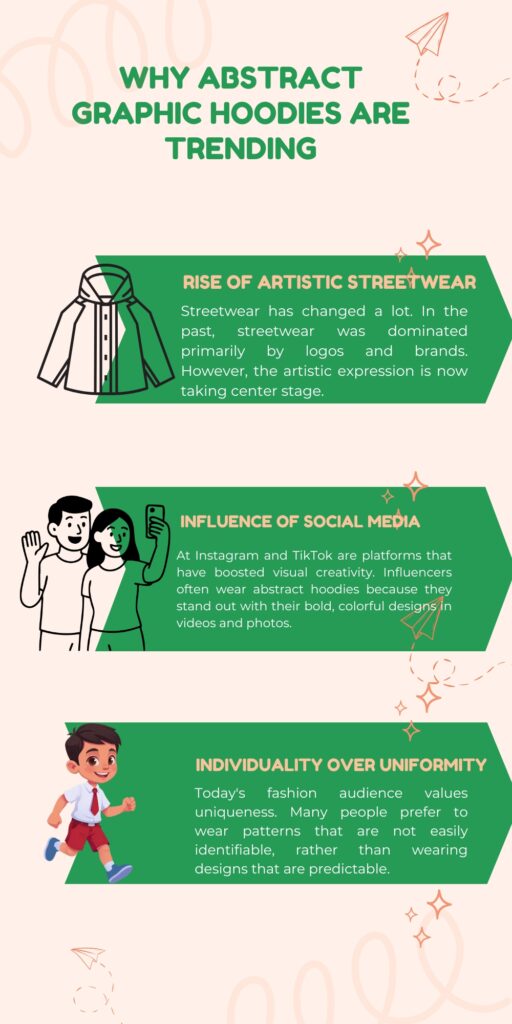 WHY ABSTRACT GRAPHIC HOODIES ARE TRENDING

RISE OF ARTISTIC STREETWEAR

Streetwear has changed a lot. In the past, streetwear was dominated primarily by logos and brands. However, the artistic expression is now taking center stage.

INFLUENCE OF SOCIAL MEDIA

At Instagram and TikTok are platforms that have boosted visual creativity. Influencers often wear abstract hoodies because they stand out with their bold, colorful designs in videos and photos.

INDIVIDUALITY OVER UNIFORMITY

Today's fashion audience values uniqueness. Many people prefer to wear patterns that are not easily identifiable, rather than wearing designs that are predictable.