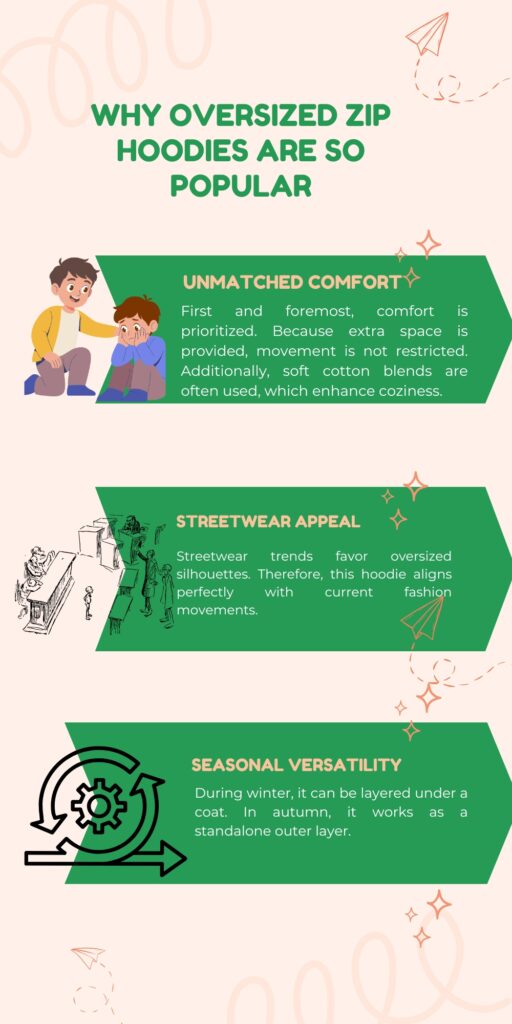 WHY OVERSIZED ZIP HOODIES ARE SO POPULAR

UNMATCHED COMFORT

First and foremost, comfort is prioritized. Because extra space is provided, movement is not restricted. Additionally, soft cotton blends are often used, which enhance coziness.

STREETWEAR APPEAL

Streetwear trends favor oversized silhouettes. Therefore, this hoodie aligns perfectly with current fashion movements.

SEASONAL VERSATILITY

During winter, it can be layered under a coat. In autumn, it works as a standalone outer layer.