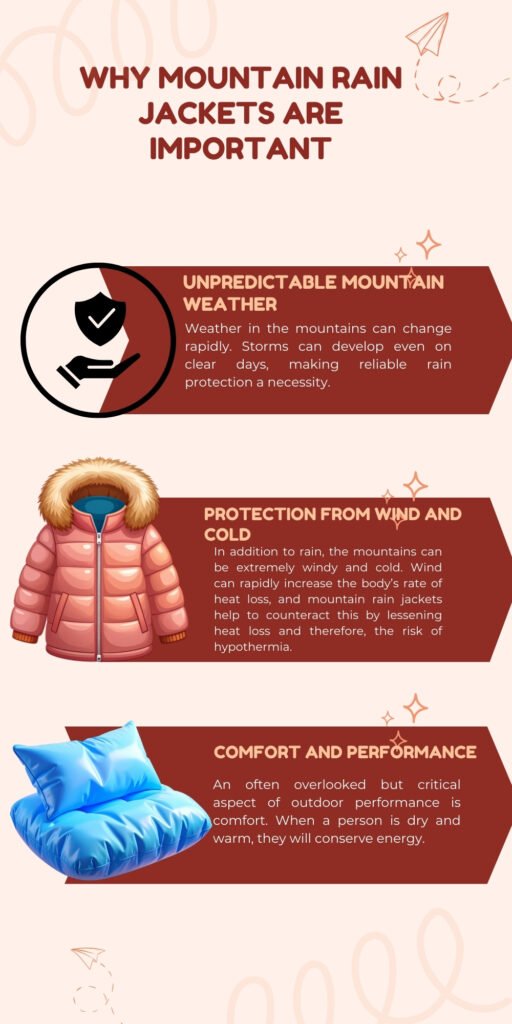 WHY MOUNTAIN RAIN JACKETS ARE IMPORTANT

UNPREDICTABLE MOUNTAIN WEATHER

Weather in the mountains can change rapidly. Storms can develop even on clear days, making reliable rain protection a necessity.

PROTECTION FROM WIND AND COLD

In addition to rain, the mountains can be extremely windy and cold. Wind can rapidly increase the body's rate of heat loss, and mountain rain jackets help to counteract this by lessening heat loss and therefore, the risk of hypothermia.

COMFORT AND PERFORMANCE

An often overlooked but critical aspect of outdoor performance is comfort. When a person is dry and warm, they will conserve energy.