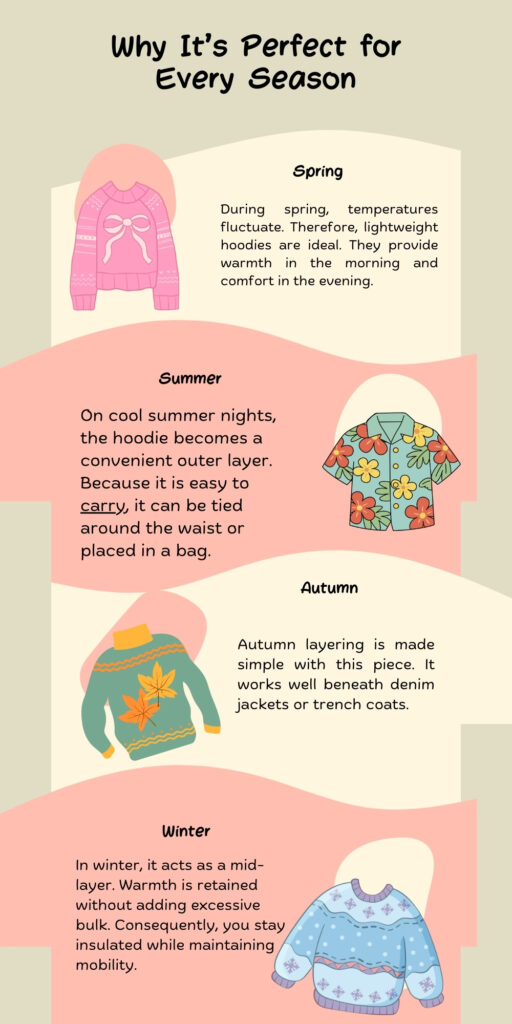 Why It's Perfect for Every Season

Spring

During spring, temperatures fluctuate. Therefore, lightweight hoodies are ideal. They provide warmth in the morning and comfort in the evening.

Summer

On cool summer nights, the hoodie becomes a convenient outer layer. Because it is easy to carry, it can be tied around the waist or placed in a bag.

Autumn

Autumn layering is made simple with this piece. It works well beneath denim jackets or trench coats.

Winter

In winter, it acts as a mid-layer. Warmth is retained without adding excessive bulk. Consequently, you stay insulated while maintaining mobility.