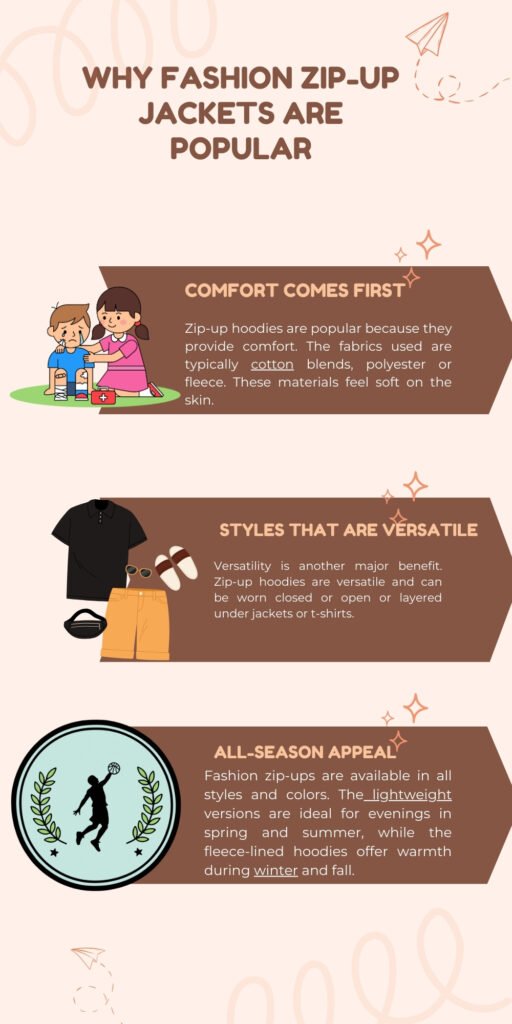 WHY FASHION ZIP-UP JACKETS ARE POPULAR

COMFORT COMES FIRST

Zip-up hoodies are popular because they provide comfort. The fabrics used are typically cotton blends, polyester or fleece. These materials feel soft on the skin.

STYLES THAT ARE VERSATILE

Versatility is another major benefit. Zip-up hoodies are versatile and can be worn closed or open or layered under jackets or t-shirts.

ALL-SEASON APPEAL

Fashion zip-ups are available in all styles and colors. The lightweight versions are ideal for evenings in spring and summer, while the fleece-lined hoodies offer warmth during winter and fall.