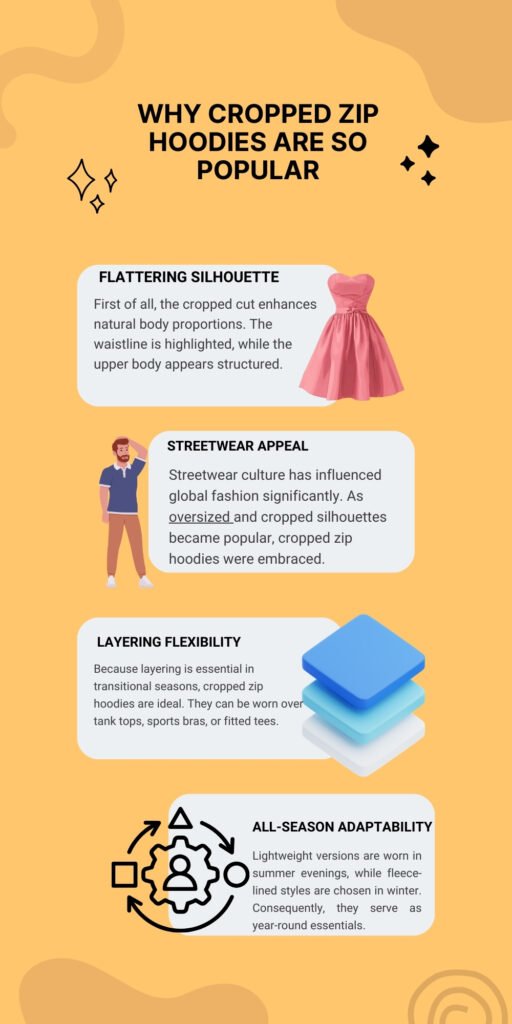 WHY CROPPED ZIP HOODIES ARE SO POPULAR

FLATTERING SILHOUETTE

First of all, the cropped cut enhances natural body proportions. The waistline is highlighted, while the upper body appears structured.

STREETWEAR APPEAL

Streetwear culture has influenced global fashion significantly. As oversized and cropped silhouettes became popular, cropped zip hoodies were embraced.

LAYERING FLEXIBILITY

Because layering is essential in transitional seasons, cropped zip hoodies are ideal. They can be worn over tank tops, sports bras, or fitted tees.

ALL-SEASON ADAPTABILITY

Lightweight versions are worn in summer evenings, while fleece-lined styles are chosen in winter. Consequently, they serve as year-round essentials.