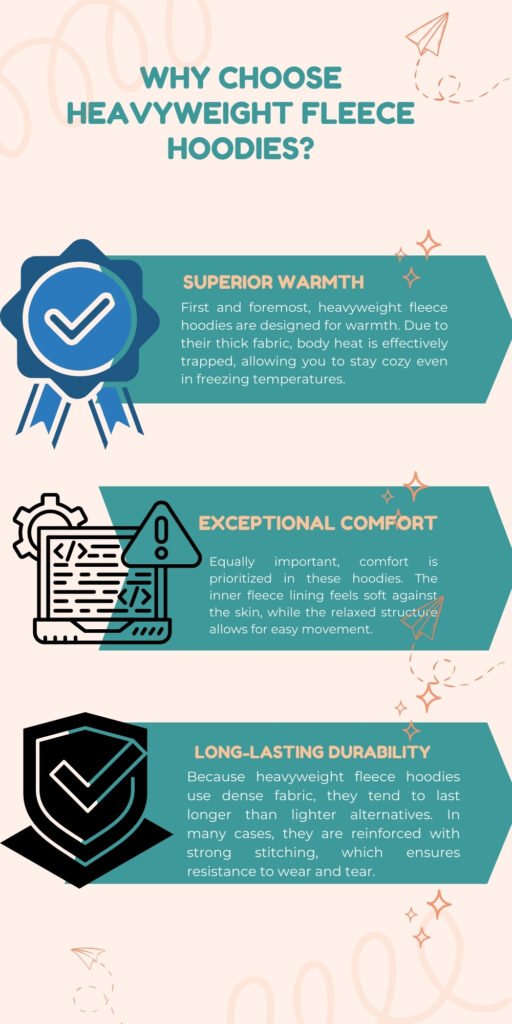 WHY CHOOSE HEAVYWEIGHT FLEECE HOODIES?

SUPERIOR WARMTH

First and foremost, heavyweight fleece hoodies are designed for warmth. Due to their thick fabric, body heat is effectively trapped, allowing you to stay cozy even in freezing temperatures.

EXCEPTIONAL COMFORT

Equally important, comfort is prioritized in these hoodies. The inner fleece lining feels soft against the skin, while the relaxed structure allows for easy movement.

LONG-LASTING DURABILITY

Because heavyweight fleece hoodies use dense fabric, they tend to last longer than lighter alternatives. In many cases, they are reinforced with strong stitching, which ensures resistance to wear and tear.