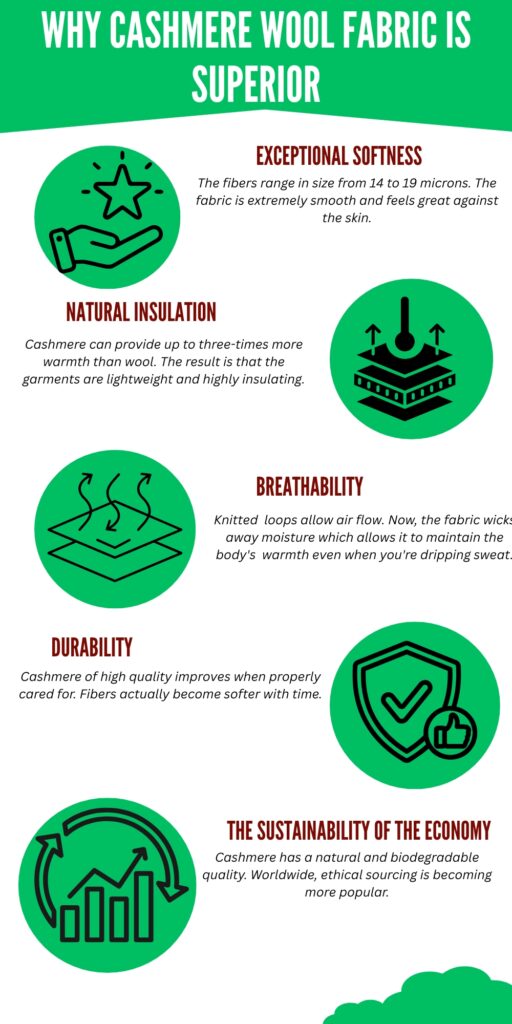 WHY CASHMERE WOOL FABRIC IS SUPERIOR

EXCEPTIONAL SOFTNESS

The fibers range in size from 14 to 19 microns. The fabric is extremely smooth and feels great against the skin.

NATURAL INSULATION

Cashmere can provide up to three-times more warmth than wool. The result is that the garments are lightweight and highly insulating.

BREATHABILITY

Knitted loops allow air flow. Now, the fabric wicks away moisture which allows it to maintain the body's warmth even when you're dripping sweat.

DURABILITY

Cashmere of high quality improves when properly cared for. Fibers actually become softer with time.

THE SUSTAINABILITY OF THE ECONOMY

Cashmere has a natural and biodegradable quality. Worldwide, ethical sourcing is becoming more popular.