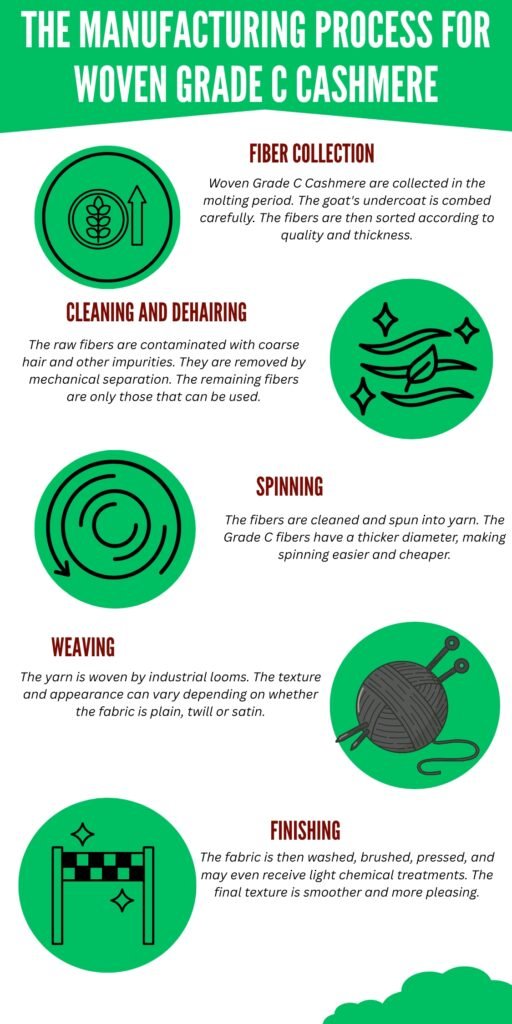 THE MANUFACTURING PROCESS FOR WOVEN GRADE C CASHMERE

FIBER COLLECTION

Woven Grade C Cashmere are collected in the molting period. The goat's undercoat is combed carefully. The fibers are then sorted according to quality and thickness.

CLEANING AND DEHAIRING

The raw fibers are contaminated with coarse hair and other impurities. They are removed by mechanical separation. The remaining fibers are only those that can be used.

SPINNING

The fibers are cleaned and spun into yarn. The Grade C fibers have a thicker diameter, making spinning easier and cheaper.

WEAVING

The yarn is woven by industrial looms. The texture and appearance can vary depending on whether the fabric is plain, twill or satin.

FINISHING

The fabric is then washed, brushed, pressed, and may even receive light chemical treatments. The final texture is smoother and more pleasing.