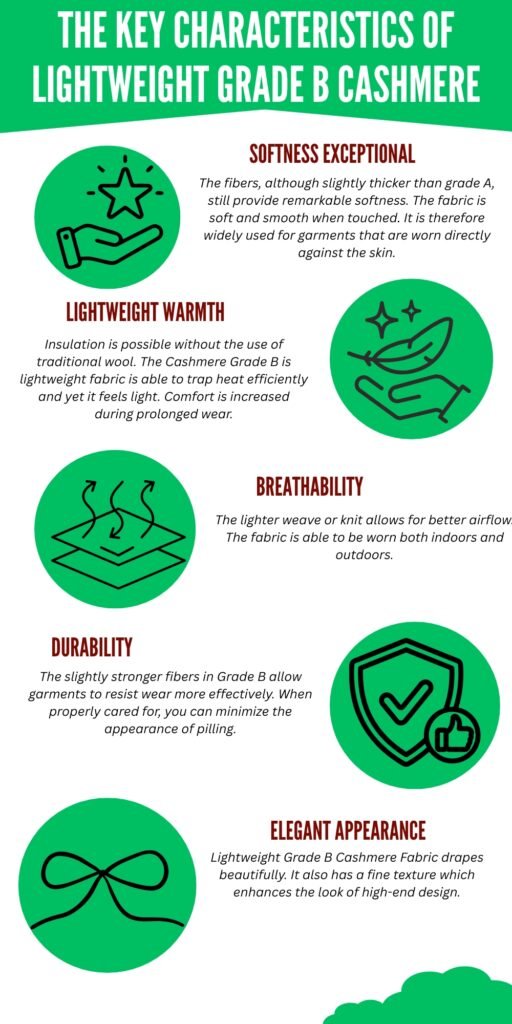 THE KEY CHARACTERISTICS OF LIGHTWEIGHT GRADE B CASHMERE

SOFTNESS EXCEPTIONAL

The fibers, although slightly thicker than grade A, still provide remarkable softness. The fabric is soft and smooth when touched. It is therefore widely used for garments that are worn directly against the skin.

LIGHTWEIGHT WARMTH

Insulation is possible without the use of traditional wool. The Cashmere Grade B is lightweight fabric is able to trap heat efficiently and yet it feels light. Comfort is increased during prolonged wear.

BREATHABILITY

The lighter weave or knit allows for better airflow. The fabric is able to be worn both indoors and outdoors.

DURABILITY

The slightly stronger fibers in Grade B allow garments to resist wear more effectively. When properly cared for, you can minimize the appearance of pilling.

ELEGANT APPEARANCE

Lightweight Grade B Cashmere Fabric drapes beautifully. It also has a fine texture which enhances the look of high-end design.