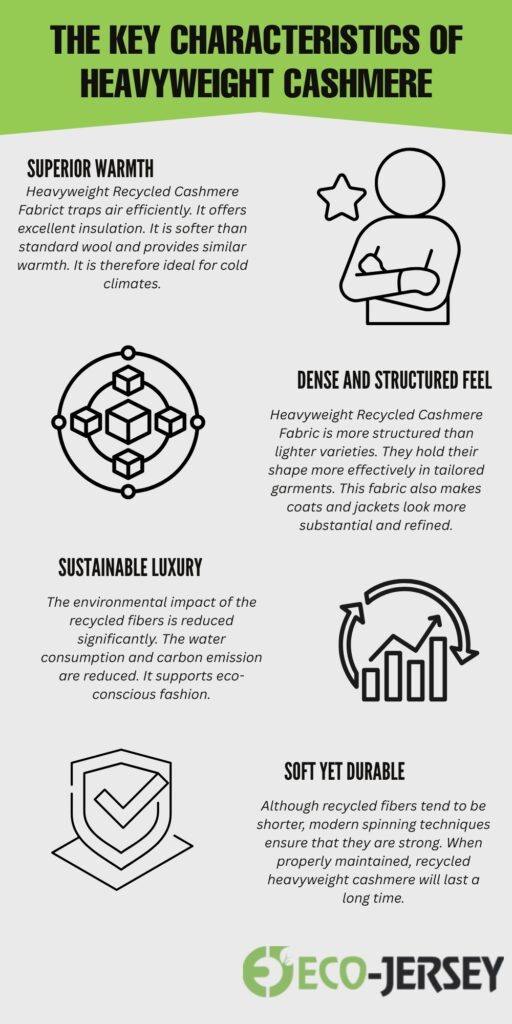 THE KEY CHARACTERISTICS OF HEAVYWEIGHT CASHMERE

SUPERIOR WARMTH

Heavyweight Recycled Cashmere Fabrict traps air efficiently. It offers excellent insulation. It is softer than standard wool and provides similar warmth. It is therefore ideal for cold climates.

DENSE AND STRUCTURED FEEL

Heavyweight Recycled Cashmere Fabric is more structured than lighter varieties. They hold their shape more effectively in tailored garments. This fabric also makes coats and jackets look more substantial and refined.

SUSTAINABLE LUXURY

The environmental impact of the recycled fibers is reduced significantly. The water consumption and carbon emission are reduced. It supports eco-conscious fashion.

SOFT YET DURABLE

Although recycled fibers tend to be shorter, modern spinning techniques ensure that they are strong. When properly maintained, recycled heavyweight cashmere will last a long time.

ECO-JERSEY