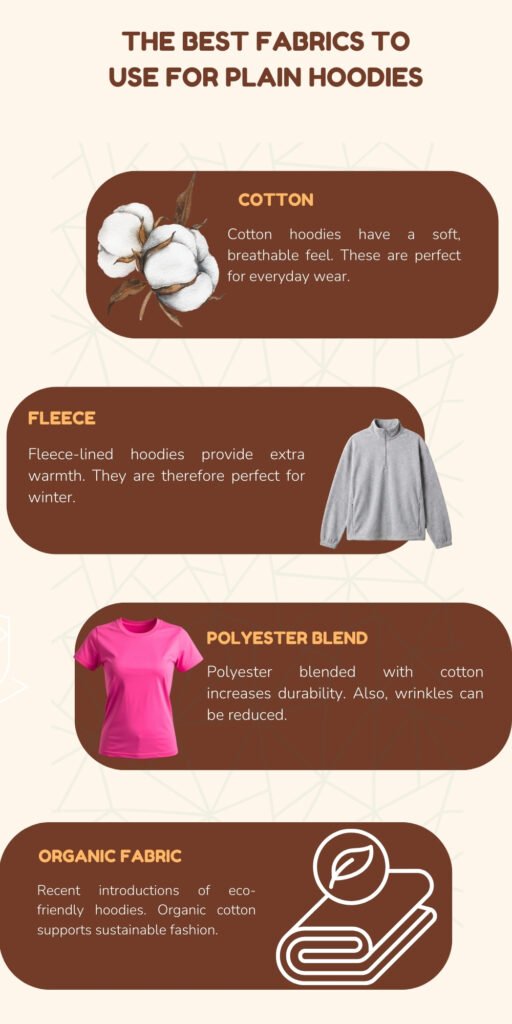 THE BEST FABRICS TO USE FOR PLAIN HOODIES

COTTON

Cotton hoodies have a soft, breathable feel. These are perfect for everyday wear.

FLEECE

Fleece-lined hoodies provide extra warmth. They are therefore perfect for winter.

POLYESTER BLEND

Polyester blended with cotton increases durability. Also, wrinkles can be reduced.

ORGANIC FABRIC

Recent introductions of eco-friendly hoodies. Organic cotton supports sustainable fashion.