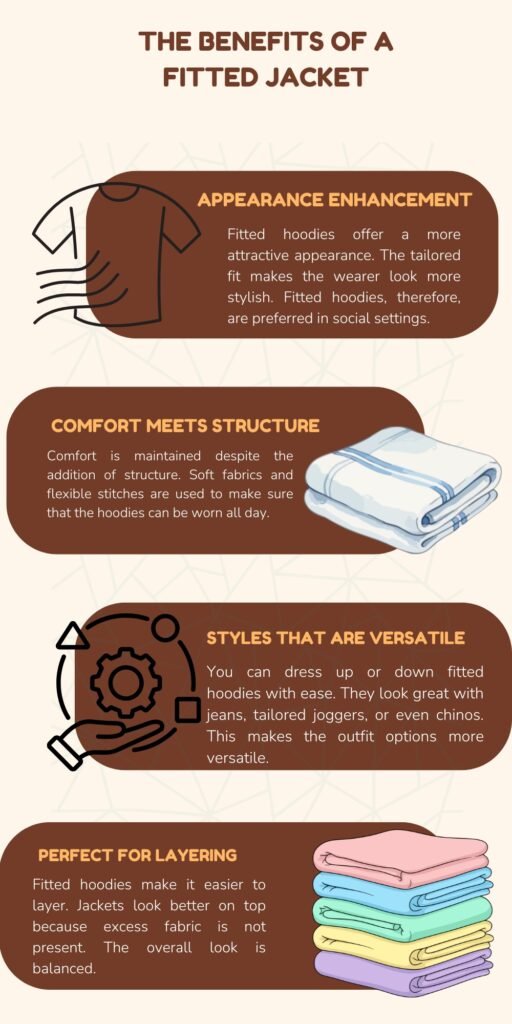 THE BENEFITS OF A FITTED JACKET

APPEARANCE ENHANCEMENT

Fitted hoodies offer a more attractive appearance. The tailored fit makes the wearer look more stylish. Fitted hoodies, therefore, are preferred in social settings.

COMFORT MEETS STRUCTURE

Comfort is maintained despite the addition of structure. Soft fabrics and flexible stitches are used to make sure that the hoodies can be worn all day.

STYLES THAT ARE VERSATILE

You can dress up or down fitted hoodies with ease. They look great with jeans, tailored joggers, or even chinos. This makes the outfit options more versatile.

PERFECT FOR LAYERING

Fitted hoodies make it easier to layer. Jackets look better on top because excess fabric is not present. The overall look is balanced.