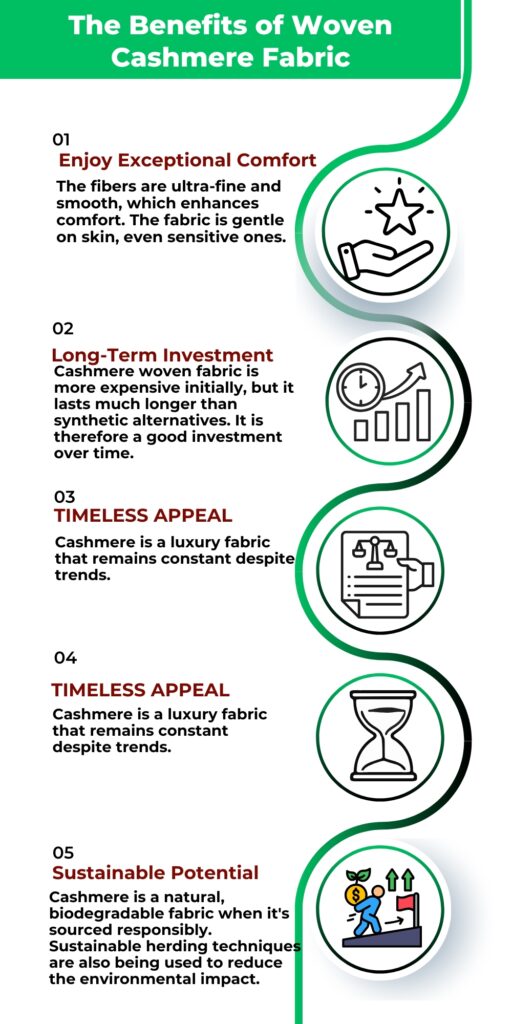 The Benefits of Woven Cashmere Fabric

01
Enjoy Exceptional Comfort
The fibers are ultra-fine and smooth, which enhances comfort. The fabric is gentle on skin, even sensitive ones.

02
Long-Term Investment
Cashmere woven fabric is more expensive initially, but it lasts much longer than synthetic alternatives. It is therefore a good investment over time.

03
TIMELESS APPEAL
Cashmere is a luxury fabric that remains constant despite trends.

04
TIMELESS APPEAL
Cashmere is a luxury fabric that remains constant despite trends.

05
Sustainable Potential
Cashmere is a natural, biodegradable fabric when it's sourced responsibly. Sustainable herding techniques are also being used to reduce the environmental impact.