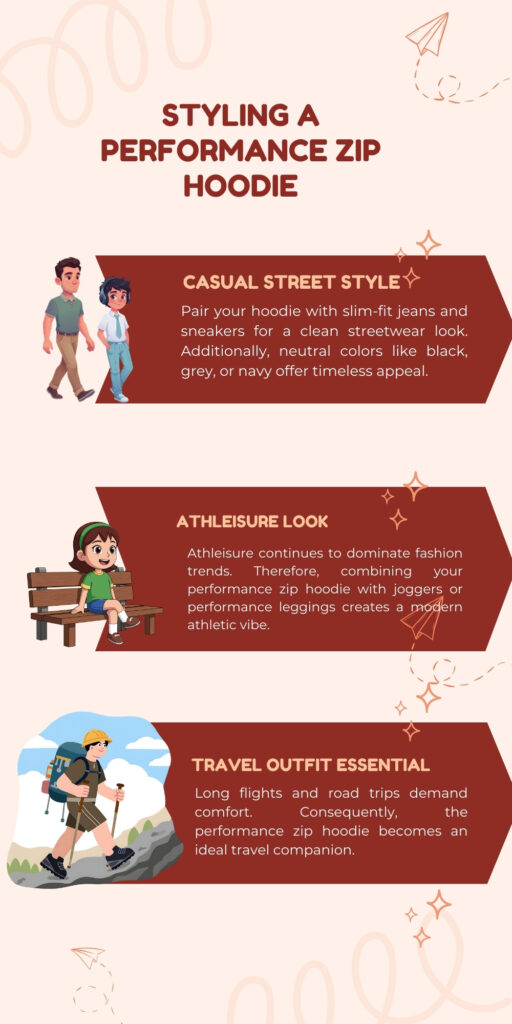 STYLING A PERFORMANCE ZIP HOODIE

CASUAL STREET STYLE

Pair your hoodie with slim-fit jeans and sneakers for a clean streetwear look. Additionally, neutral colors like black, grey, or navy offer timeless appeal.

ATHLEISURE LOOK

Athleisure continues to dominate fashion trends. Therefore, combining your performance zip hoodie with joggers or performance leggings creates a modern athletic vibe.

TRAVEL OUTFIT ESSENTIAL

Long flights and road trips demand comfort. Consequently, the performance zip hoodie becomes an ideal travel companion.