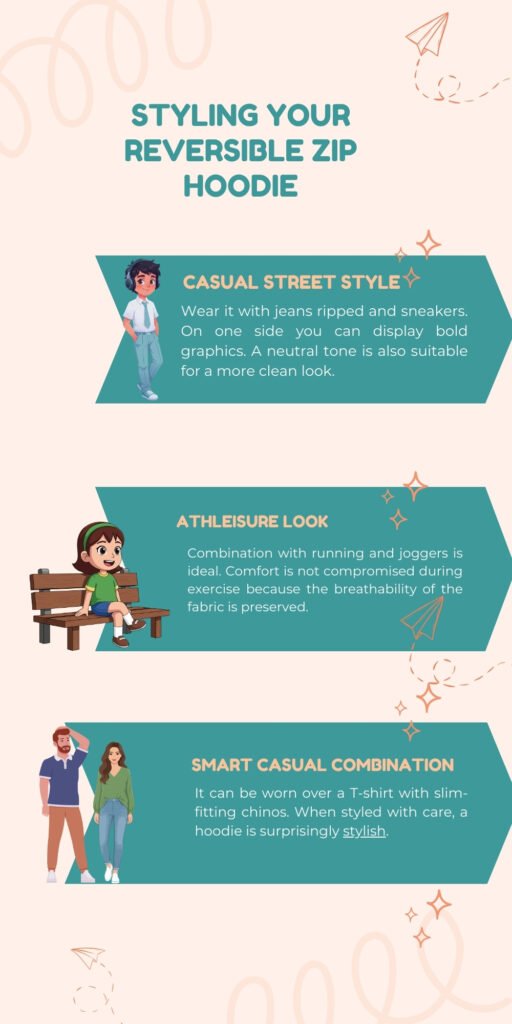 STYLING YOUR REVERSIBLE ZIP HOODIE

CASUAL STREET STYLE

Wear it with jeans ripped and sneakers. On one side you can display bold graphics. A neutral tone is also suitable for a more clean look.

ATHLEISURE LOOK

Combination with running and joggers is ideal. Comfort is not compromised during exercise because the breathability of the fabric is preserved.

SMART CASUAL COMBINATION

It can be worn over a T-shirt with slim-fitting chinos. When styled with care, a hoodie is surprisingly stylish.