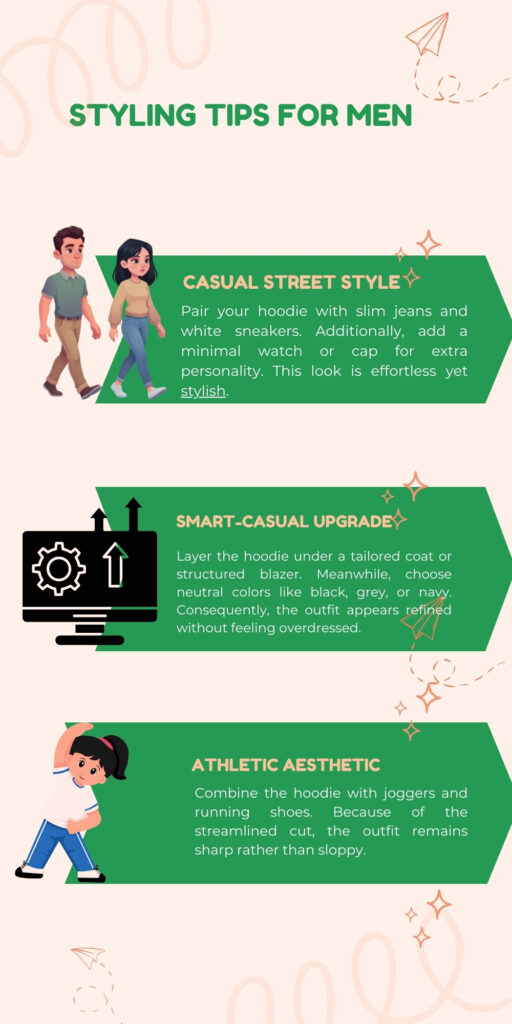 STYLING TIPS FOR MEN

CASUAL STREET STYLE

Pair your hoodie with slim jeans and white sneakers. Additionally, add a minimal watch or cap for extra personality. This look is effortless yet stylish.

SMART-CASUAL UPGRADE

Layer the hoodie under a tailored coat or structured blazer. Meanwhile, choose neutral colors like black, grey, or navy. Consequently, the outfit appears refined without feeling overdressed.

ATHLETIC AESTHETIC

Combine the hoodie with joggers and running shoes. Because of the streamlined cut, the outfit remains sharp rather than sloppy.