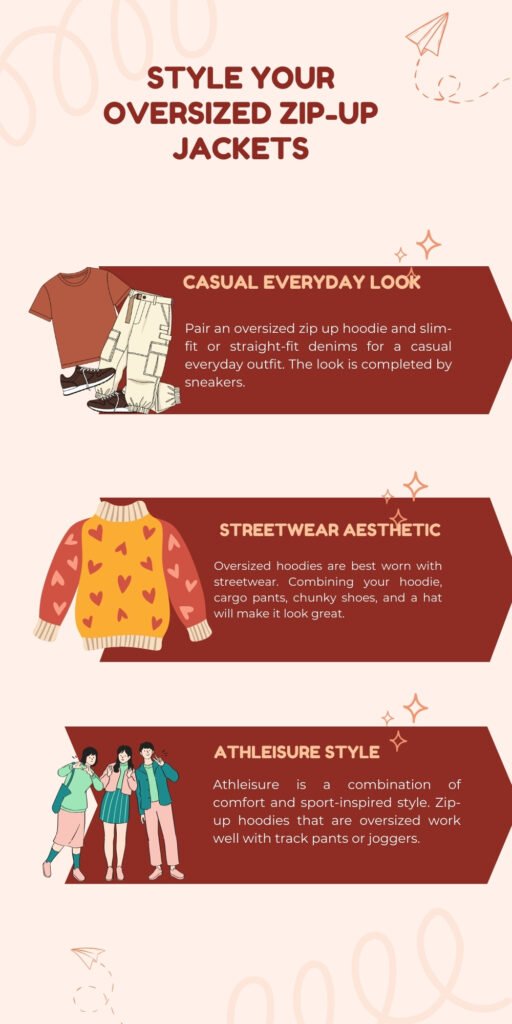 STYLE YOUR OVERSIZED ZIP-UP JACKETS

CASUAL EVERYDAY LOOK

Pair an oversized zip up hoodie and slim-fit or straight-fit denims for a casual everyday outfit. The look is completed by sneakers.

STREETWEAR AESTHETIC

Oversized hoodies are best worn with streetwear. Combining your hoodie, cargo pants, chunky shoes, and a hat will make it look great.

ATHLEISURE STYLE

Athleisure is a combination of comfort and sport-inspired style. Zip-up hoodies that are oversized work well with track pants or joggers.