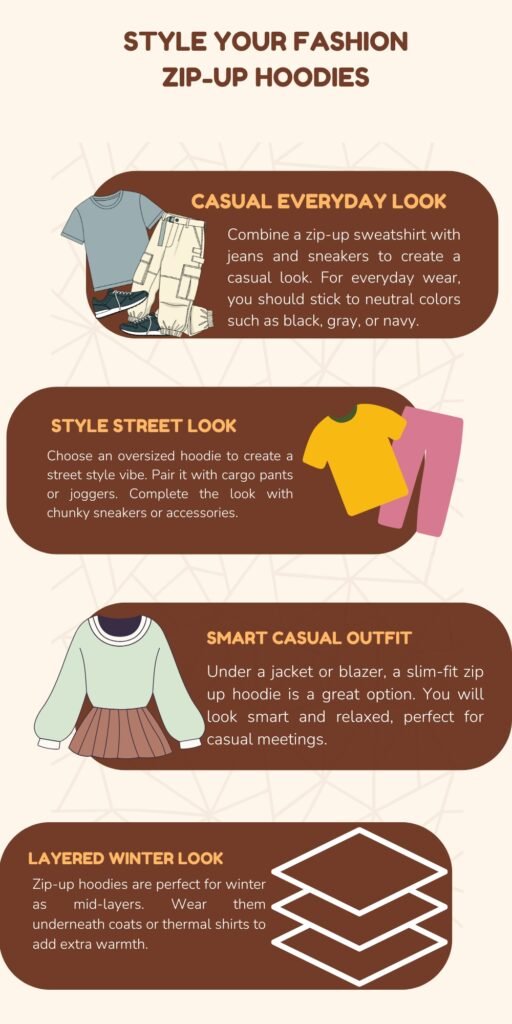 STYLE YOUR FASHION ZIP-UP HOODIES

CASUAL EVERYDAY LOOK

Combine a zip-up sweatshirt with jeans and sneakers to create a casual look. For everyday wear, you should stick to neutral colors such as black, gray, or navy.

STYLE STREET LOOK

Choose an oversized hoodie to create a street style vibe. Pair it with cargo pants or joggers. Complete the look with chunky sneakers or accessories.

SMART CASUAL OUTFIT

Under a jacket or blazer, a slim-fit zip up hoodie is a great option. You will look smart and relaxed, perfect for casual meetings.

LAYERED WINTER LOOK

Zip-up hoodies are perfect for winter as mid-layers. Wear them underneath coats or thermal shirts to add extra warmth.