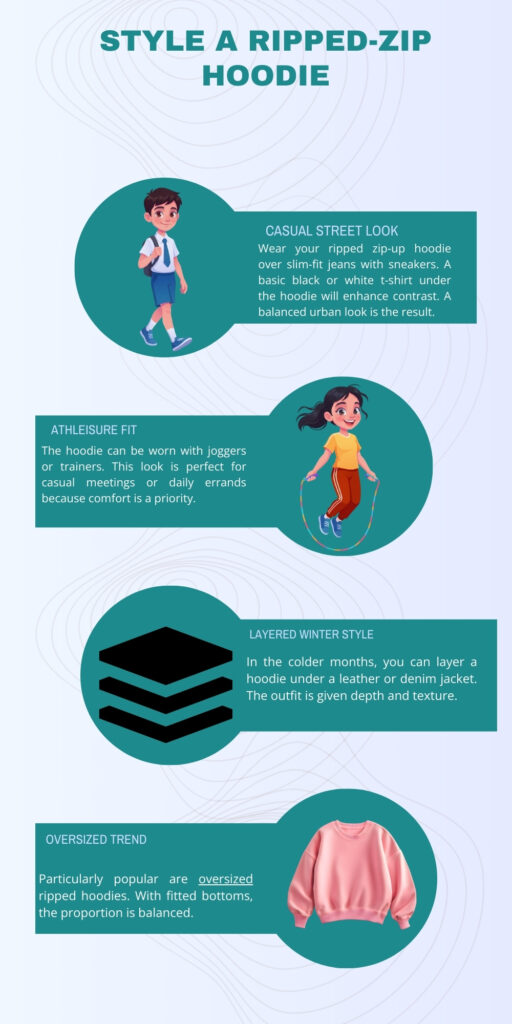 STYLE A RIPPED-ZIP HOODIE

CASUAL STREET LOOK

Wear your ripped zip-up hoodie over slim-fit jeans with sneakers. A basic black or white t-shirt under the hoodie will enhance contrast. A balanced urban look is the result.

ATHLEISURE FIT

The hoodie can be worn with joggers or trainers. This look is perfect for casual meetings or daily errands because comfort is a priority.

LAYERED WINTER STYLE

In the colder months, you can layer a hoodie under a leather or denim jacket. The outfit is given depth and texture.

OVERSIZED TREND

Particularly popular are oversized ripped hoodies. With fitted bottoms, the proportion is balanced.